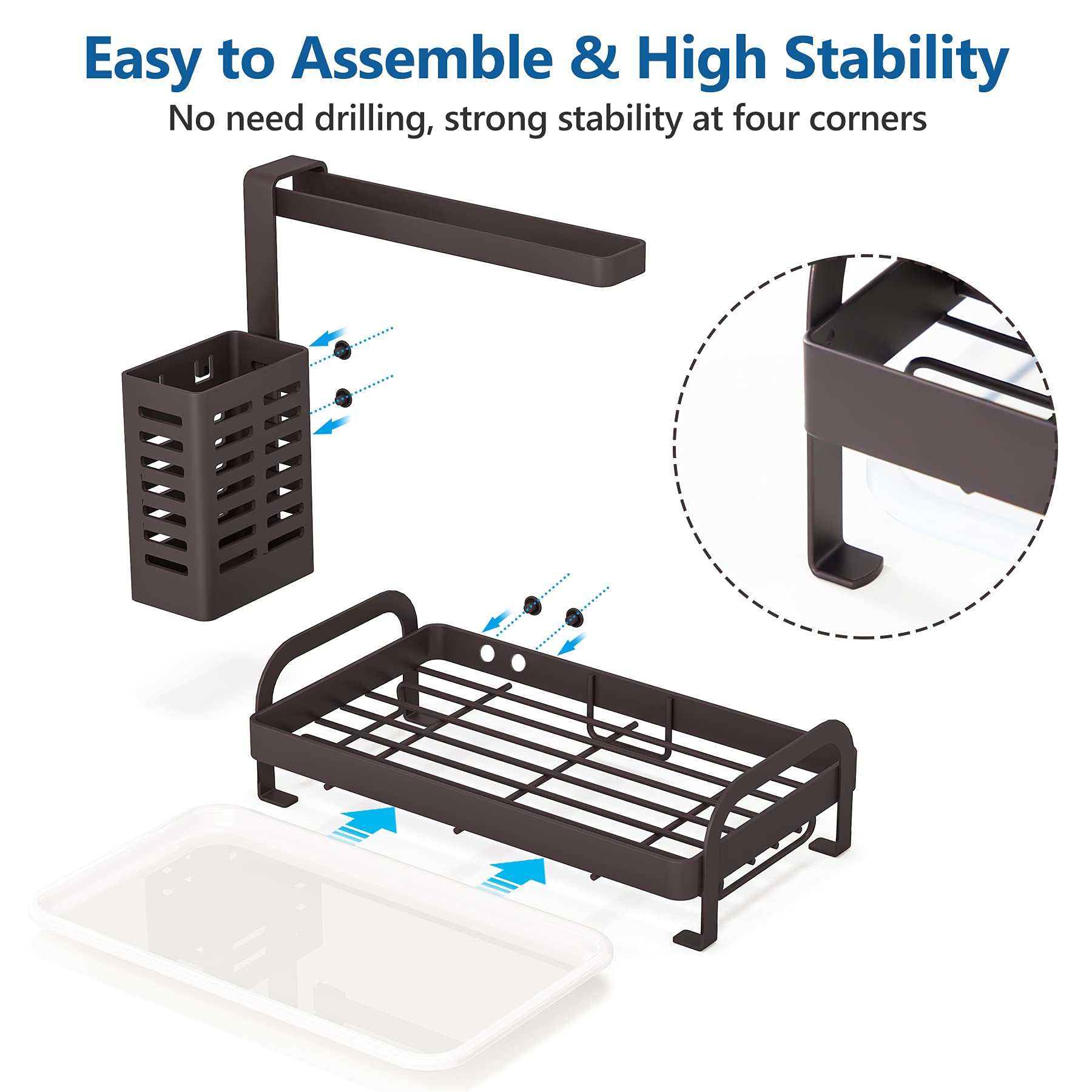 Easy to Assemble & High Stability
No need drilling, strong stability at four corners