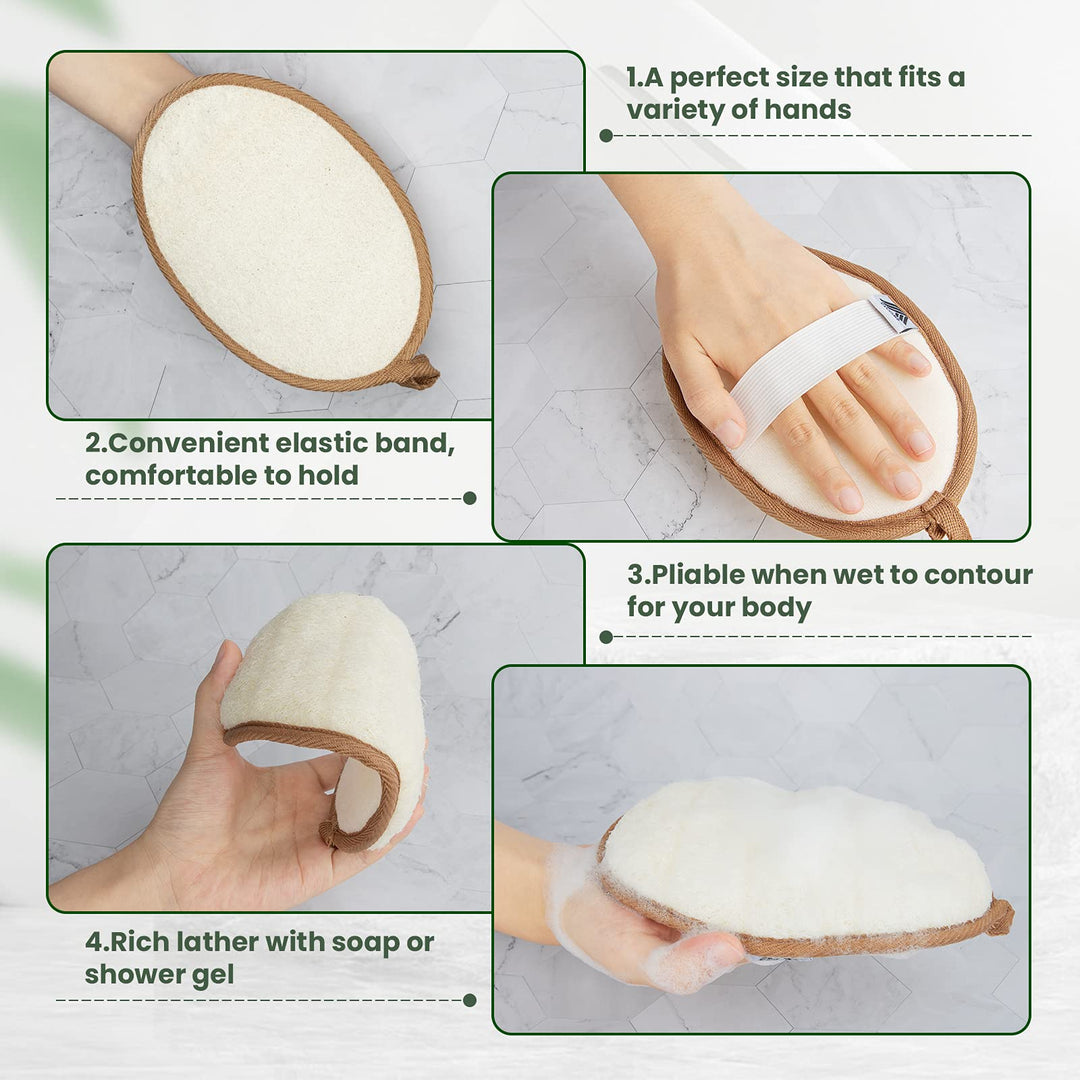 1.A perfect size that fits a variety of hands

2.Convenient elastic band, comfortable to hold

3.Pliable when wet to contour for your body

4.Rich lather with soap or shower gel