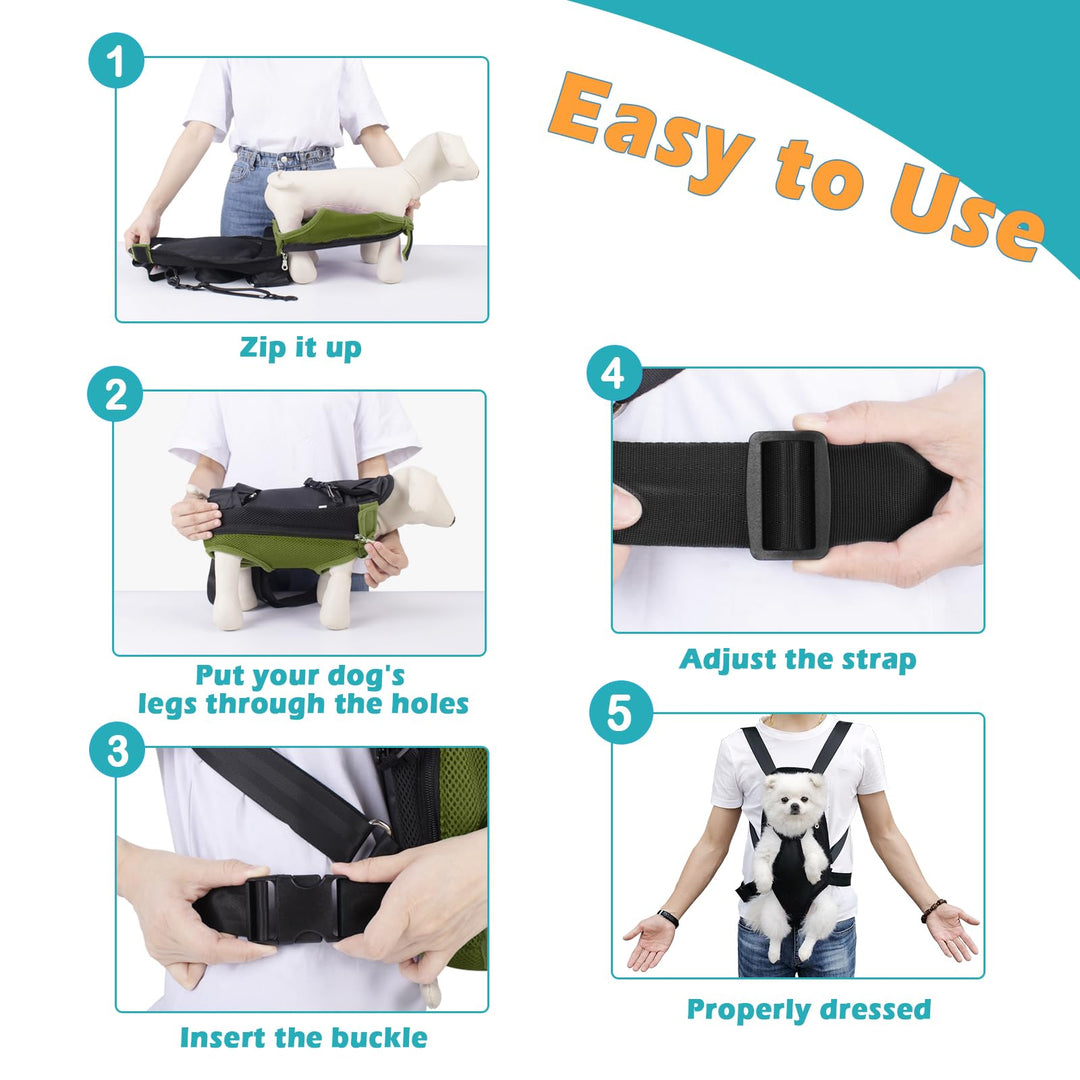 Easy to Use

1

Zip it up

2

Put your dog's legs through the holes

3

Insert the buckle

4

Adjust the strap

5

Properly dressed