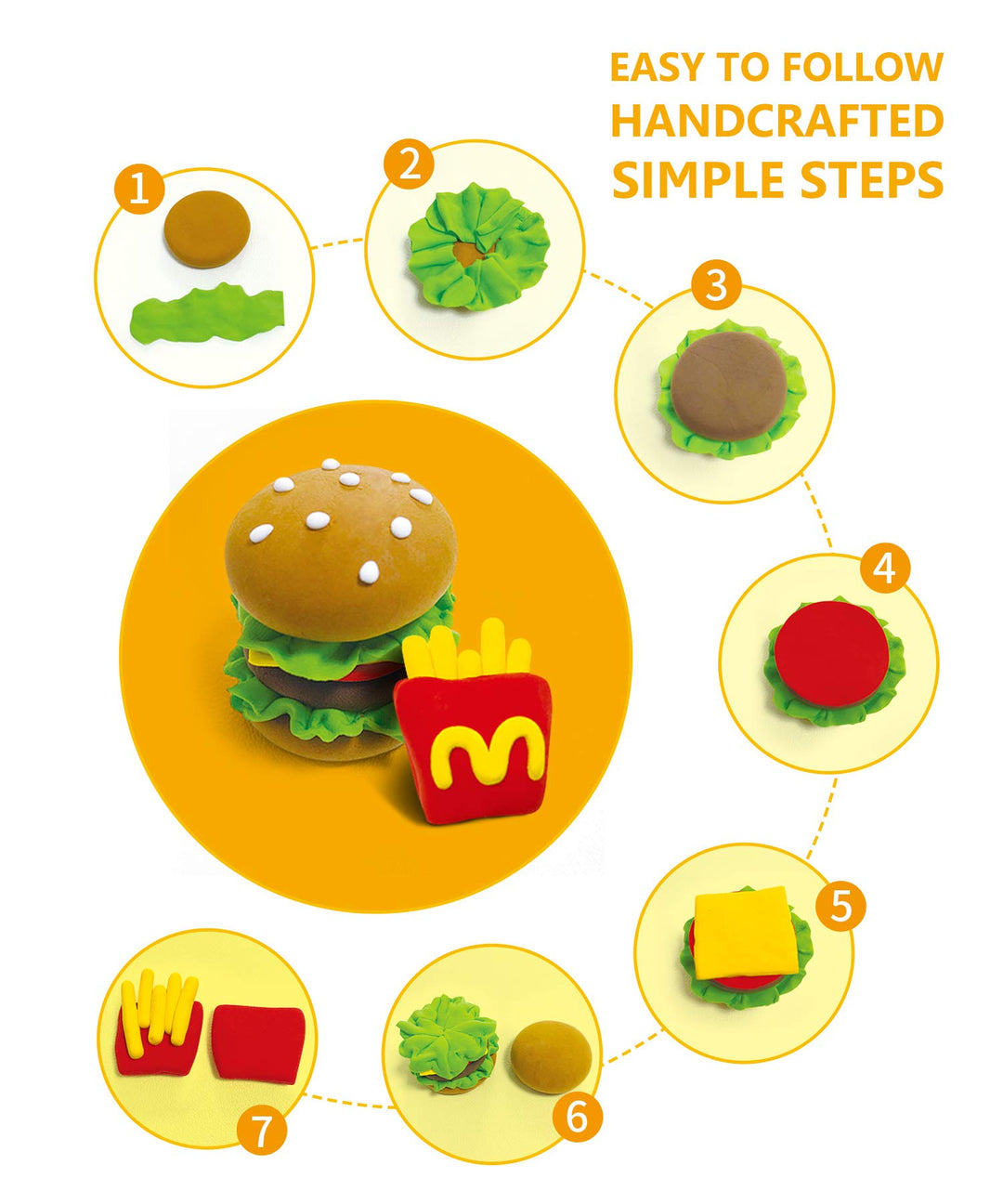 EASY TO FOLLOW
HANDCRAFTED
SIMPLE STEPS

1

2

3

4

5

6

7