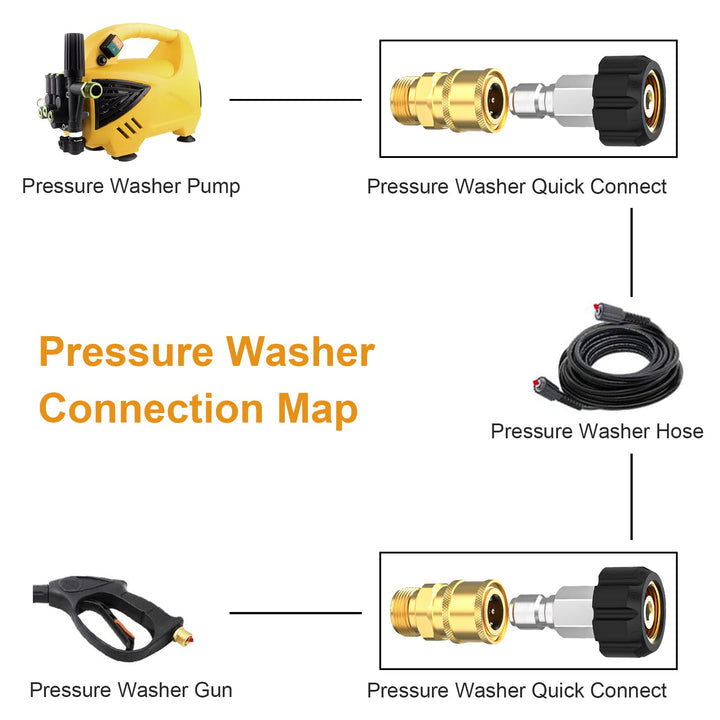 Pressure Washer Pump

Pressure Washer Quick Connect

Pressure Washer Connection Map

Pressure Washer Hose

Pressure Washer Gun

Pressure Washer Quick Connect