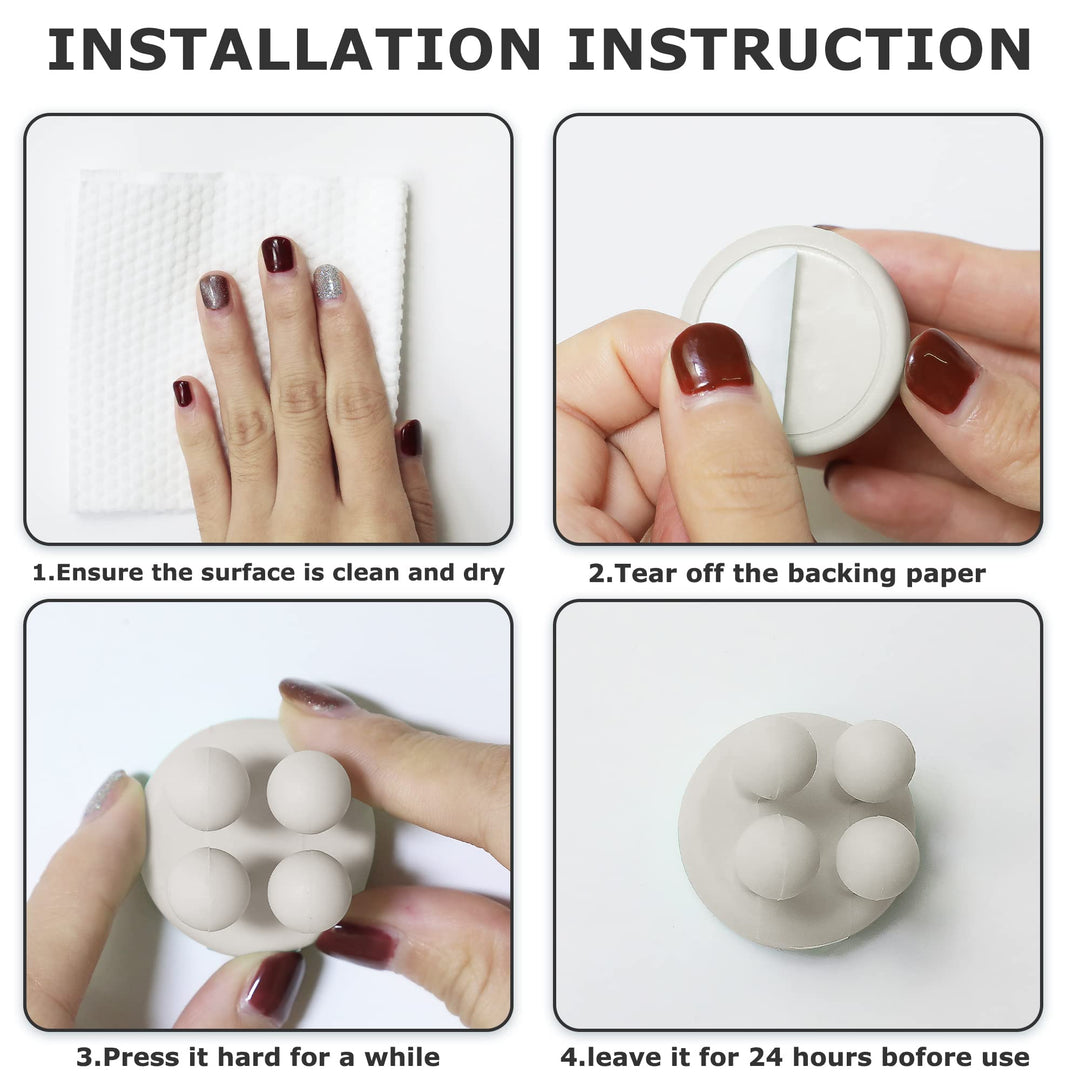 INSTALLATION INSTRUCTION

1.Ensure the surface is clean and dry

2.Tear off the backing paper

3.Press it hard for a while

4.leave it for 24 hours bofore use