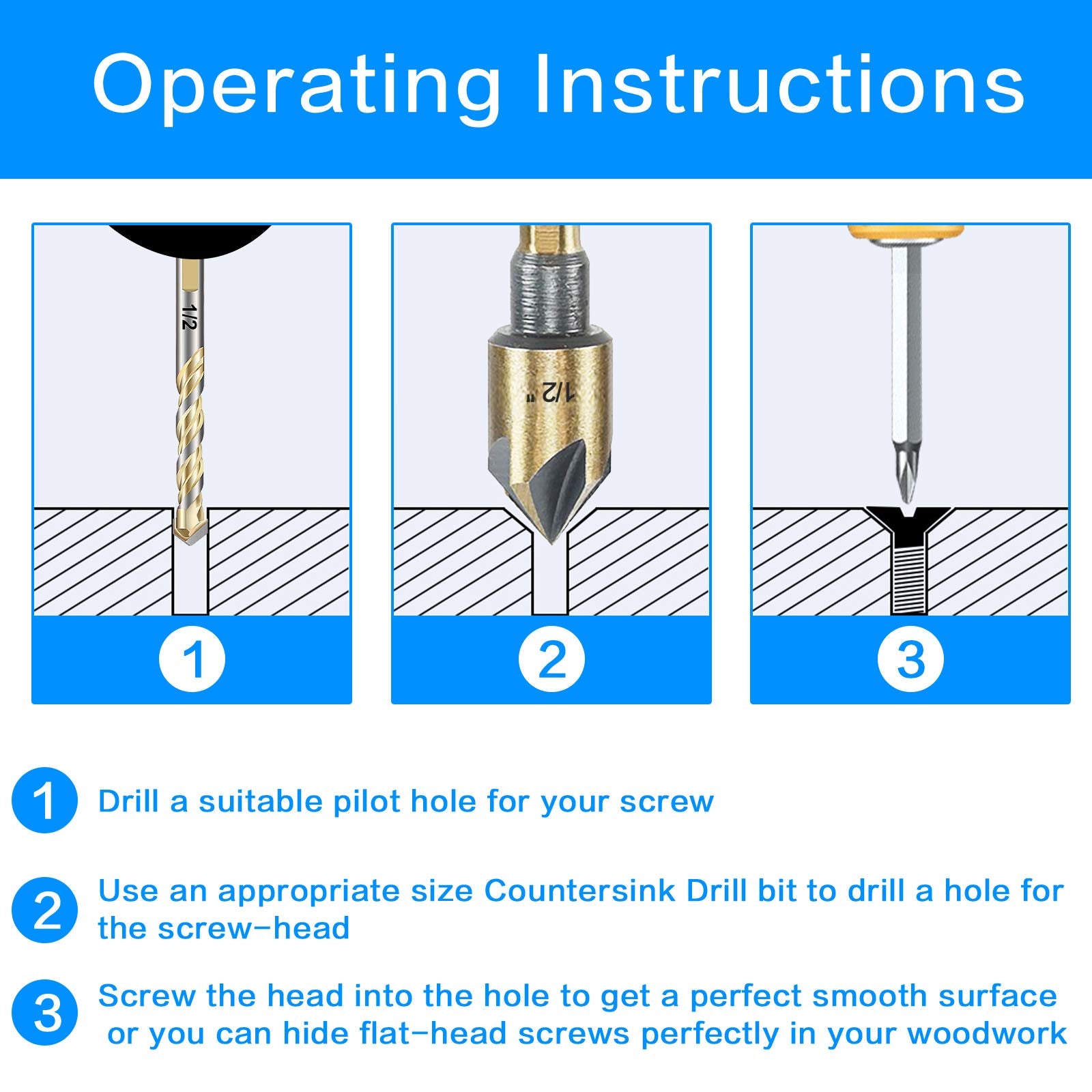 Operating Instructions

1/2

1/2"

1

2

3

1 Drill a suitable pilot hole for your screw

2 Use an appropriate size Countersink Drill bit to drill a hole for the screw-head

3 Screw the head into the hole to get a perfect smooth surface or you can hide flat-head screws perfectly in your woodwork