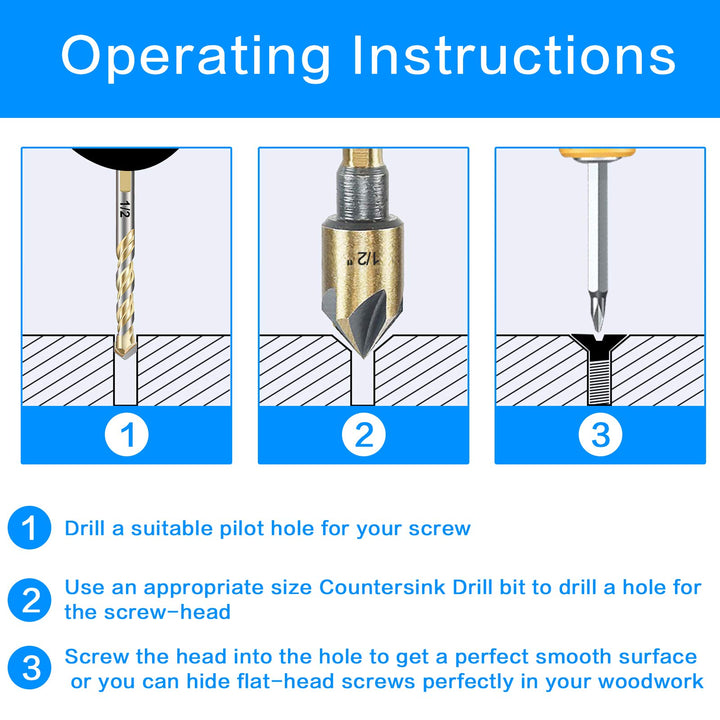 Operating Instructions

1/2

1/2"

1

2

3

1 Drill a suitable pilot hole for your screw

2 Use an appropriate size Countersink Drill bit to drill a hole for the screw-head

3 Screw the head into the hole to get a perfect smooth surface or you can hide flat-head screws perfectly in your woodwork