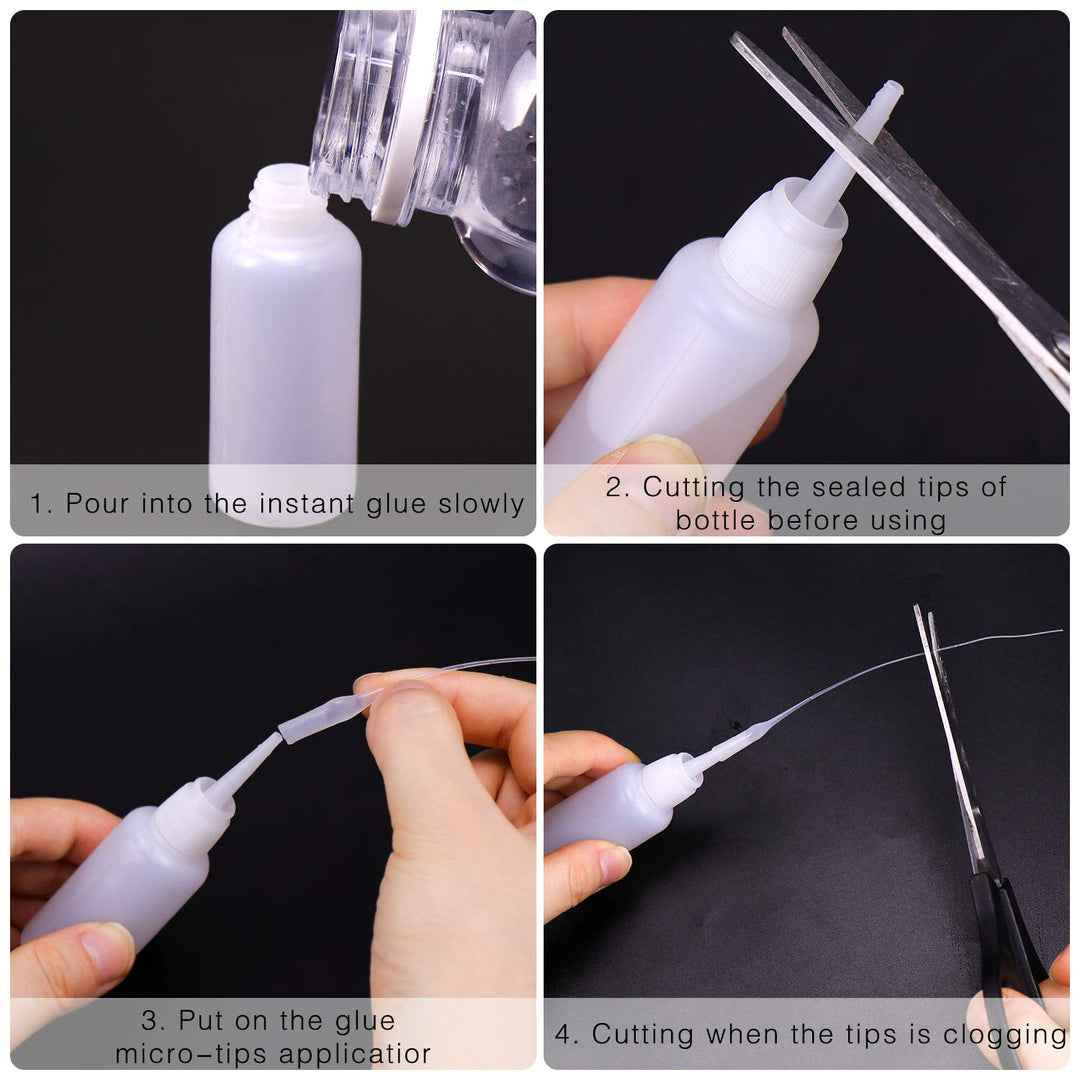 1. Pour into the instant glue slowly

2. Cutting the sealed tips of bottle before using

3. Put on the glue micro-tips applicatior

4. Cutting when the tips is clogging