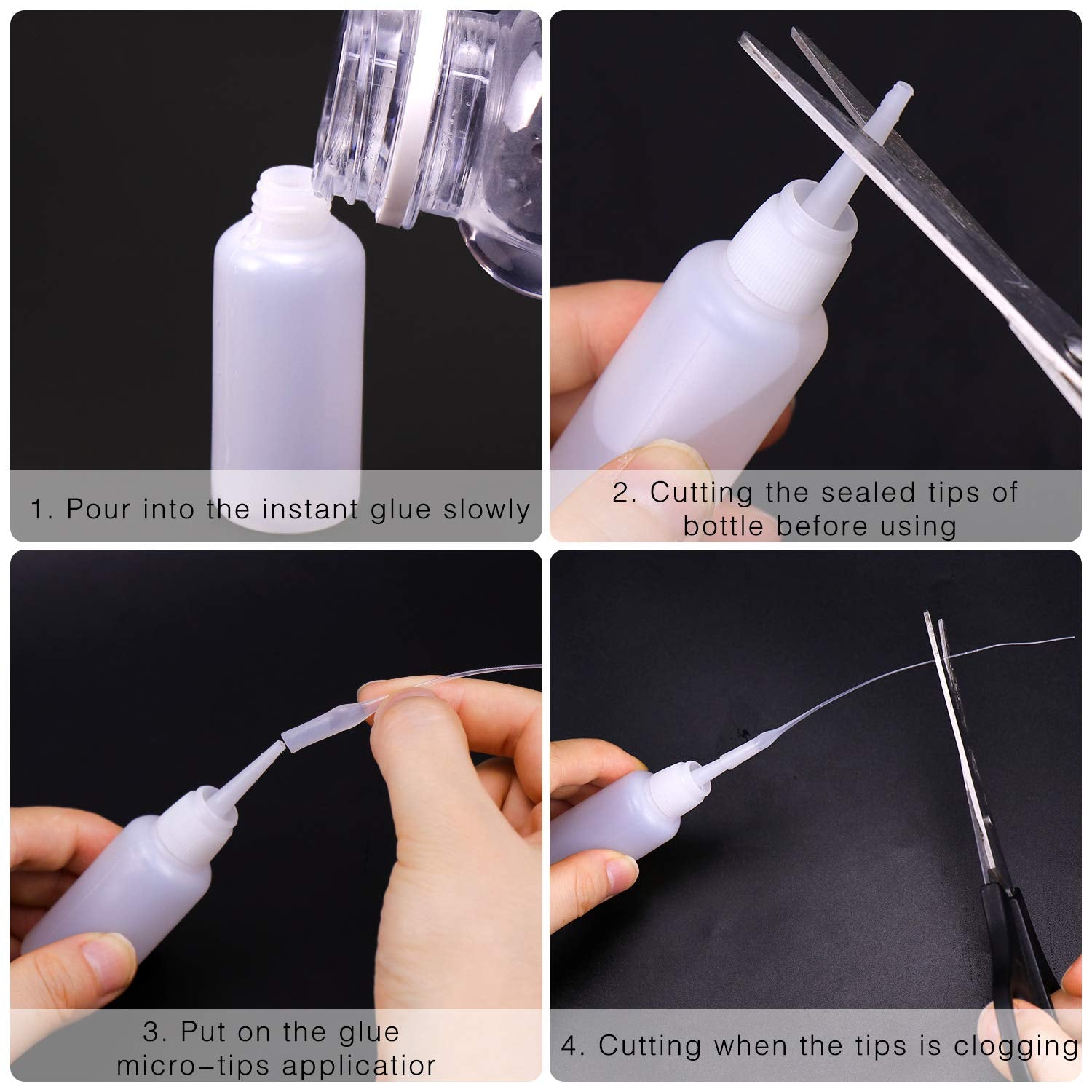 1. Pour into the instant glue slowly

2. Cutting the sealed tips of bottle before using

3. Put on the glue micro-tips applicatior

4. Cutting when the tips is clogging