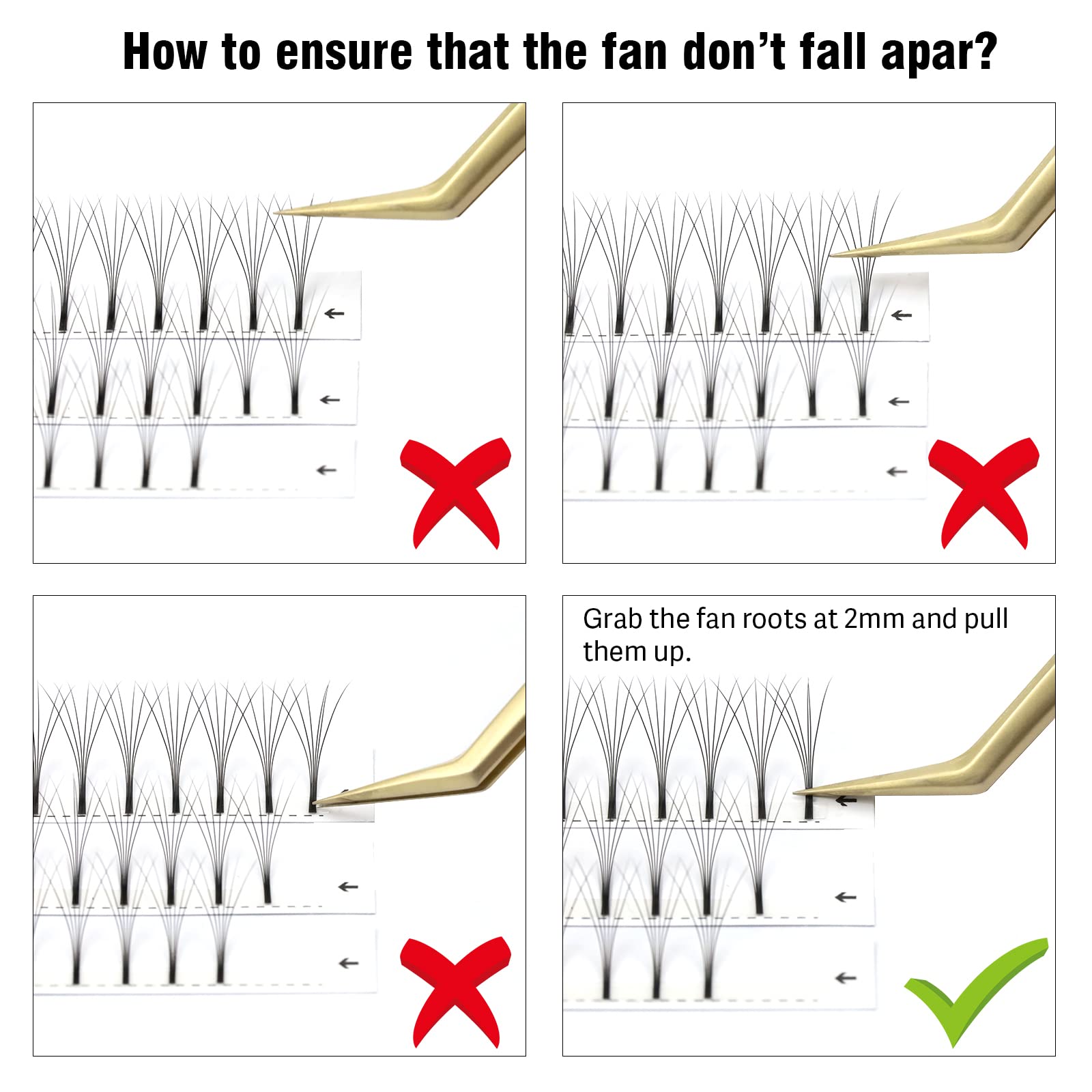 How to ensure that the fan don't fall apar?

Grab the fan roots at 2mm and pull them up.