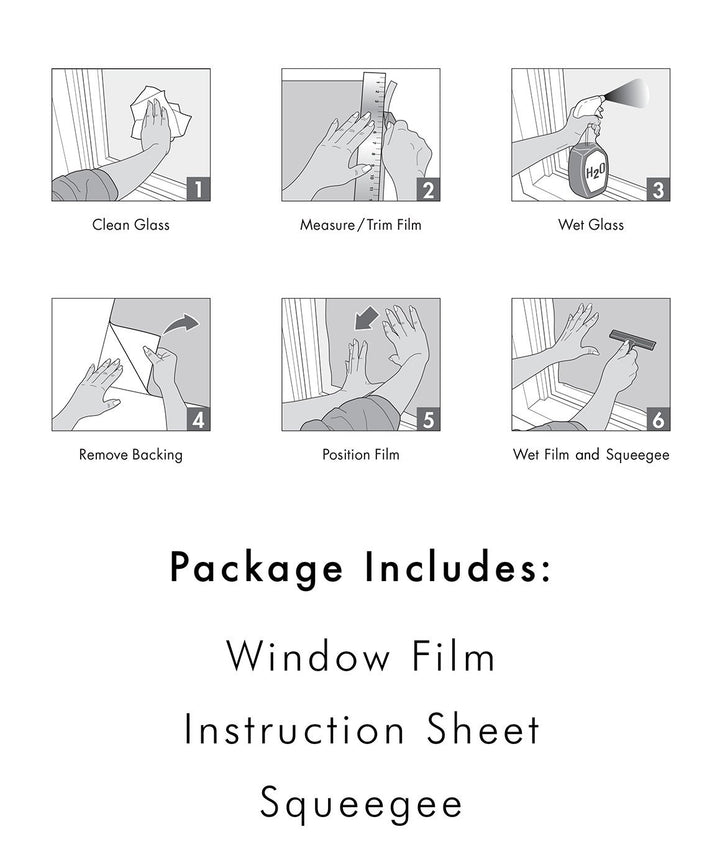 1
Clean Glass

2
Measure/Trim Film

$H_2O$
3
Wet Glass

4
Remove Backing

5
Position Film

6
Wet Film and Squeegee

Package Includes:

Window Film

Instruction Sheet

Squeegee