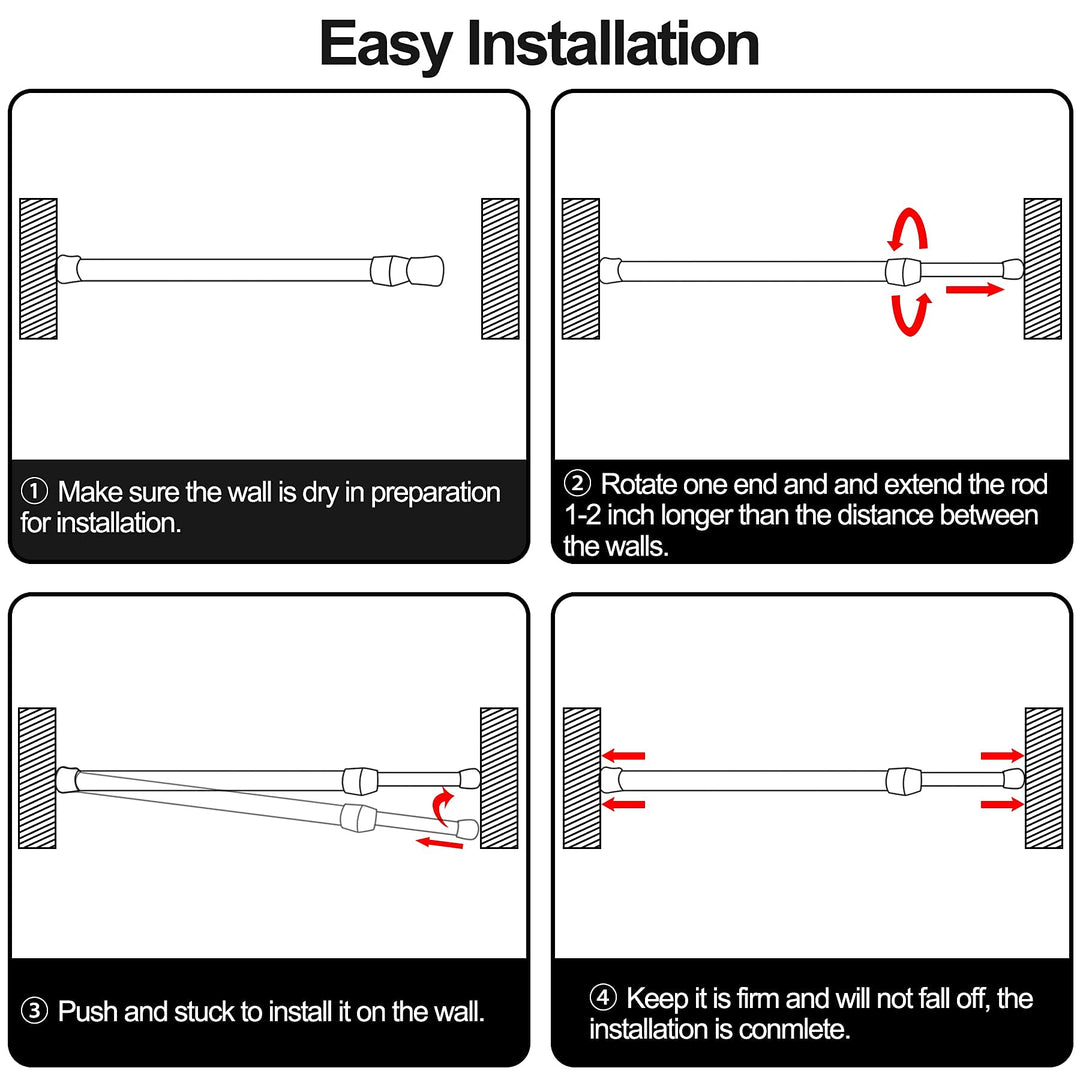 Easy Installation

① Make sure the wall is dry in preparation for installation.

② Rotate one end and and extend the rod 1-2 inch longer than the distance between the walls.

③ Push and stuck to install it on the wall.

④ Keep it is firm and will not fall off, the installation is conmlete.