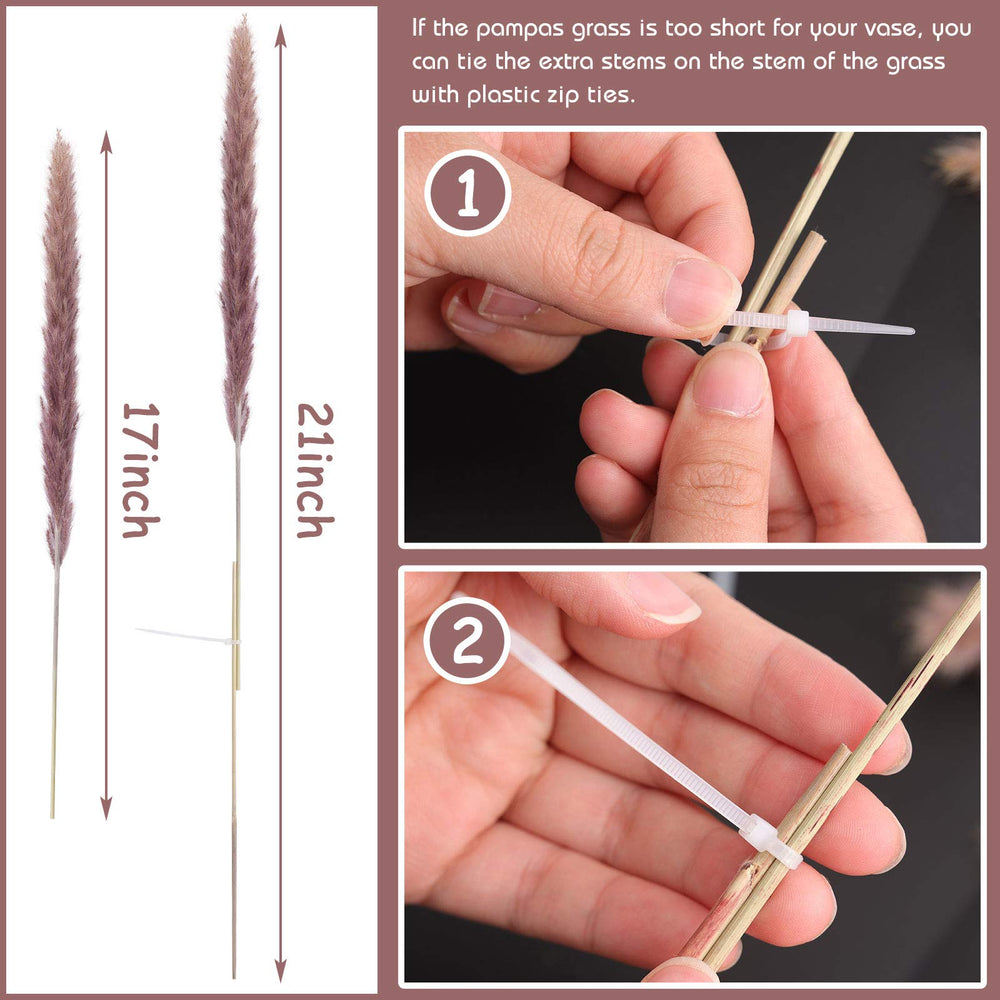 17inch

21inch

If the pampas grass is too short for your vase, you can tie the extra stems on the stem of the grass with plastic zip ties.

1

2