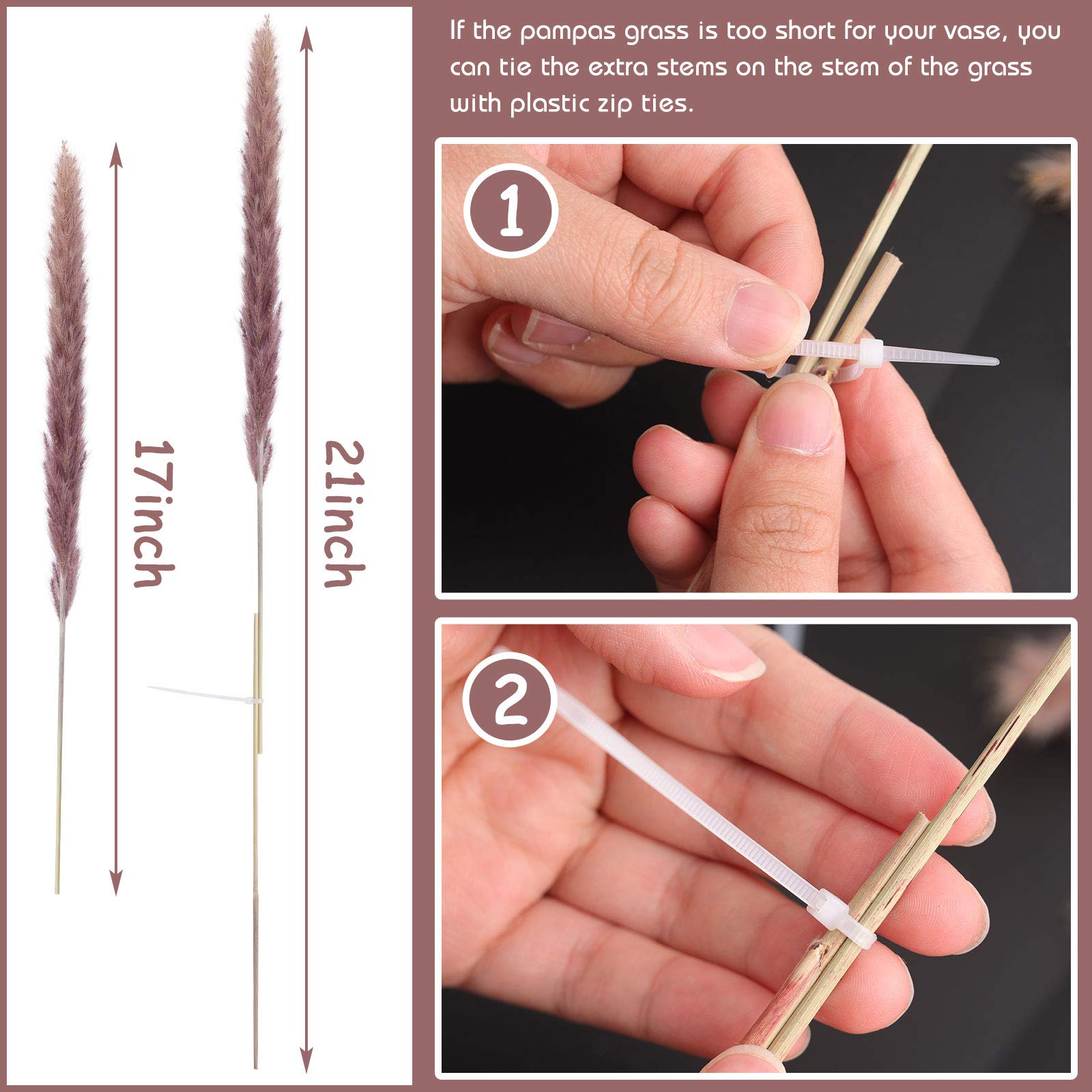 17inch

21inch

If the pampas grass is too short for your vase, you can tie the extra stems on the stem of the grass with plastic zip ties.

1

2