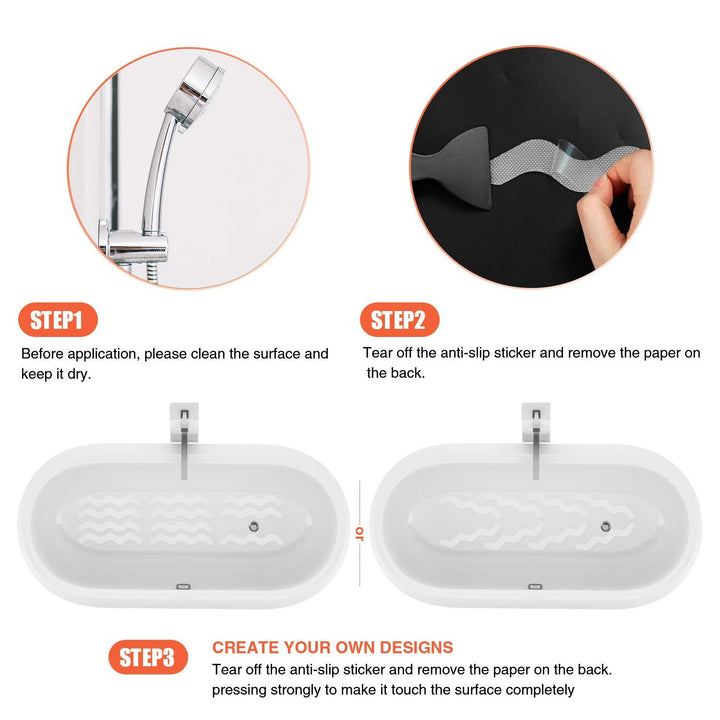 STEP1

Before application, please clean the surface and keep it dry.

STEP2

Tear off the anti-slip sticker and remove the paper on the back.

or

STEP3

CREATE YOUR OWN DESIGNS

Tear off the anti-slip sticker and remove the paper on the back. pressing strongly to make it touch the surface completely