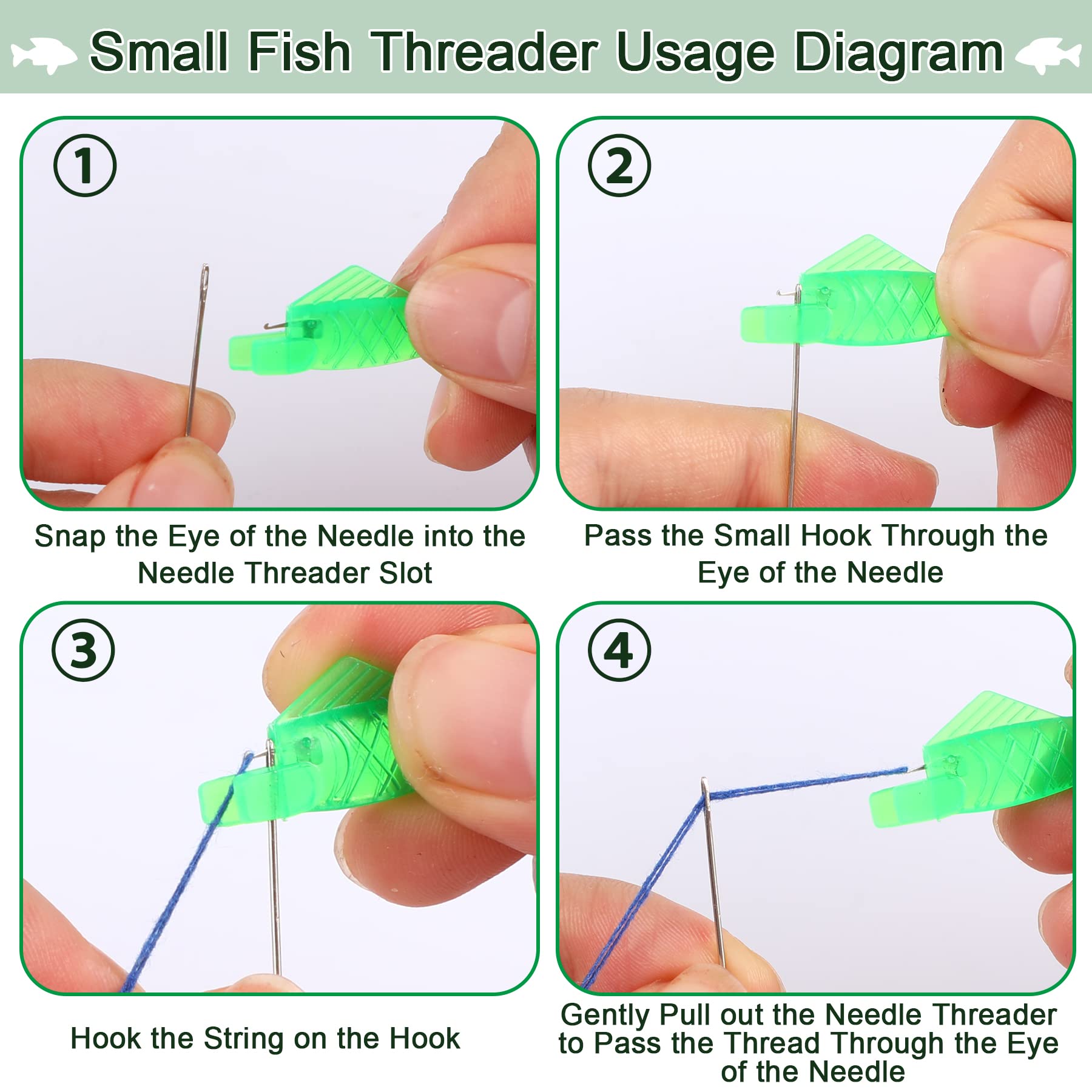 Small Fish Threader Usage Diagram

①

Snap the Eye of the Needle into the Needle Threader Slot

②

Pass the Small Hook Through the Eye of the Needle

③

Hook the String on the Hook

④

Gently Pull out the Needle Threader to Pass the Thread Through the Eye of the Needle