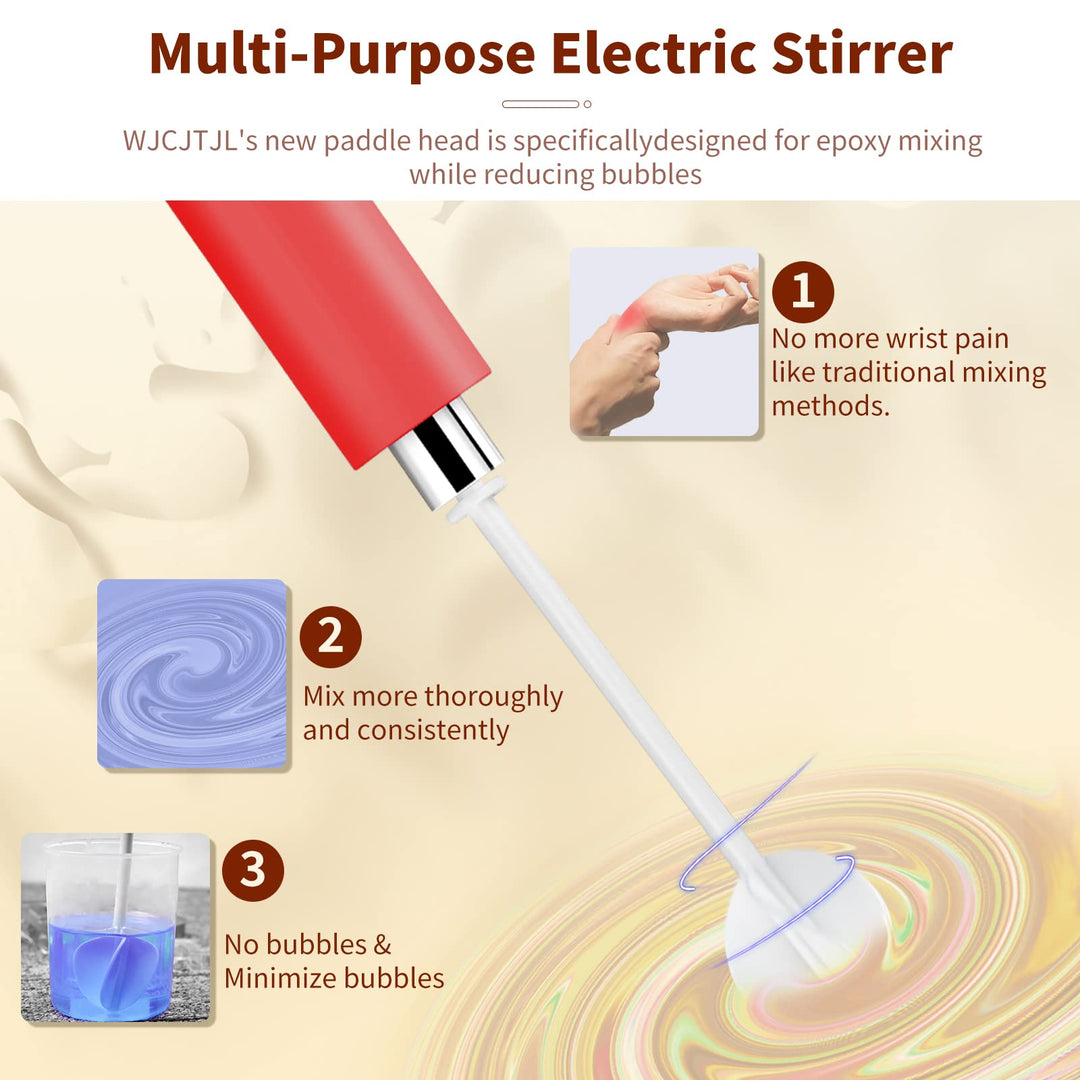 Multi-Purpose Electric Stirrer

WJCJTJL's new paddle head is specificallydesigned for epoxy mixing while reducing bubbles

1
No more wrist pain like traditional mixing methods.

2
Mix more thoroughly and consistently

3
No bubbles & Minimize bubbles