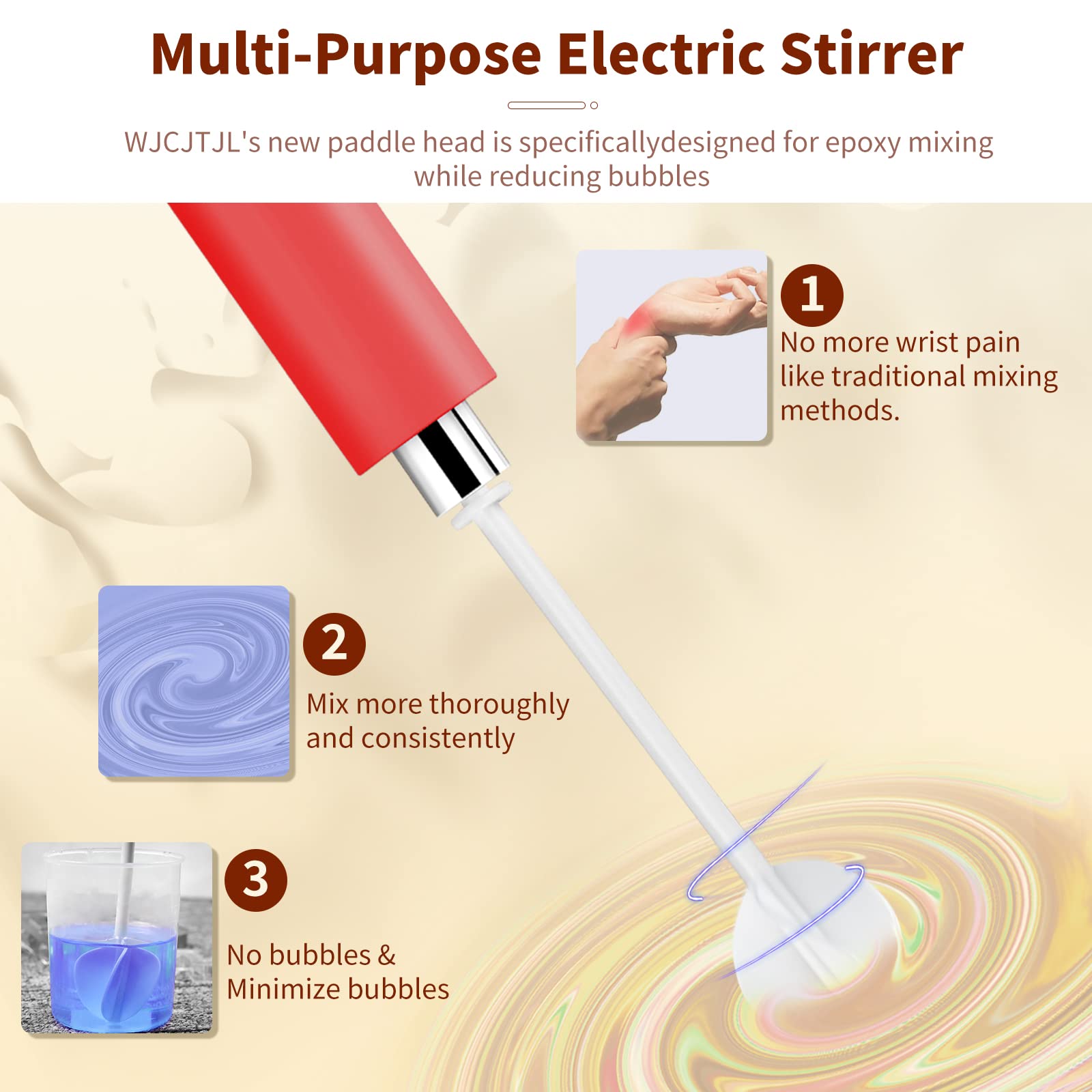 Multi-Purpose Electric Stirrer

WJCJTJL's new paddle head is specificallydesigned for epoxy mixing while reducing bubbles

1
No more wrist pain like traditional mixing methods.

2
Mix more thoroughly and consistently

3
No bubbles & Minimize bubbles