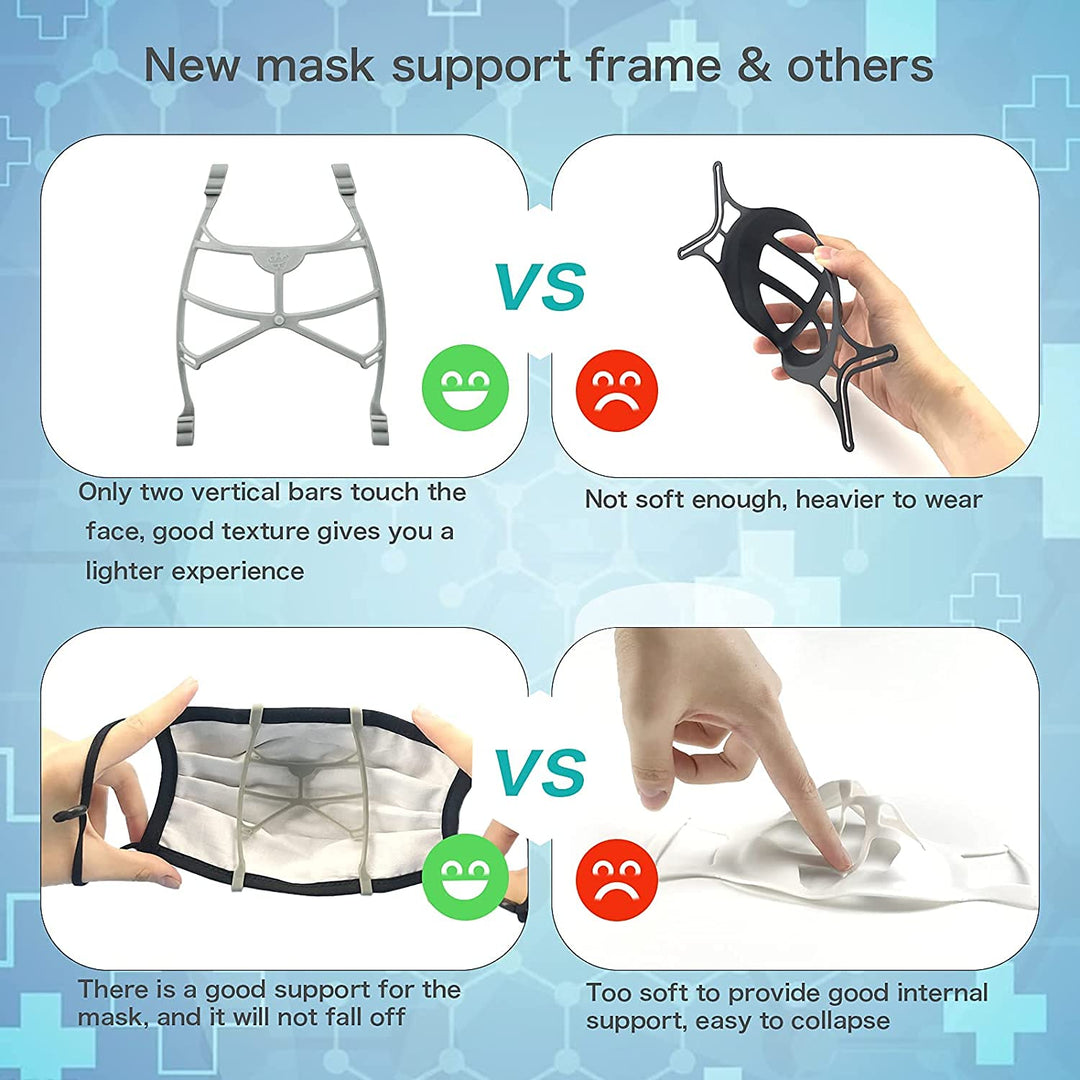 New mask support frame & others

VS

Only two vertical bars touch the face, good texture gives you a lighter experience

Not soft enough, heavier to wear

VS

There is a good support for the mask, and it will not fall off

Too soft to provide good internal support, easy to collapse