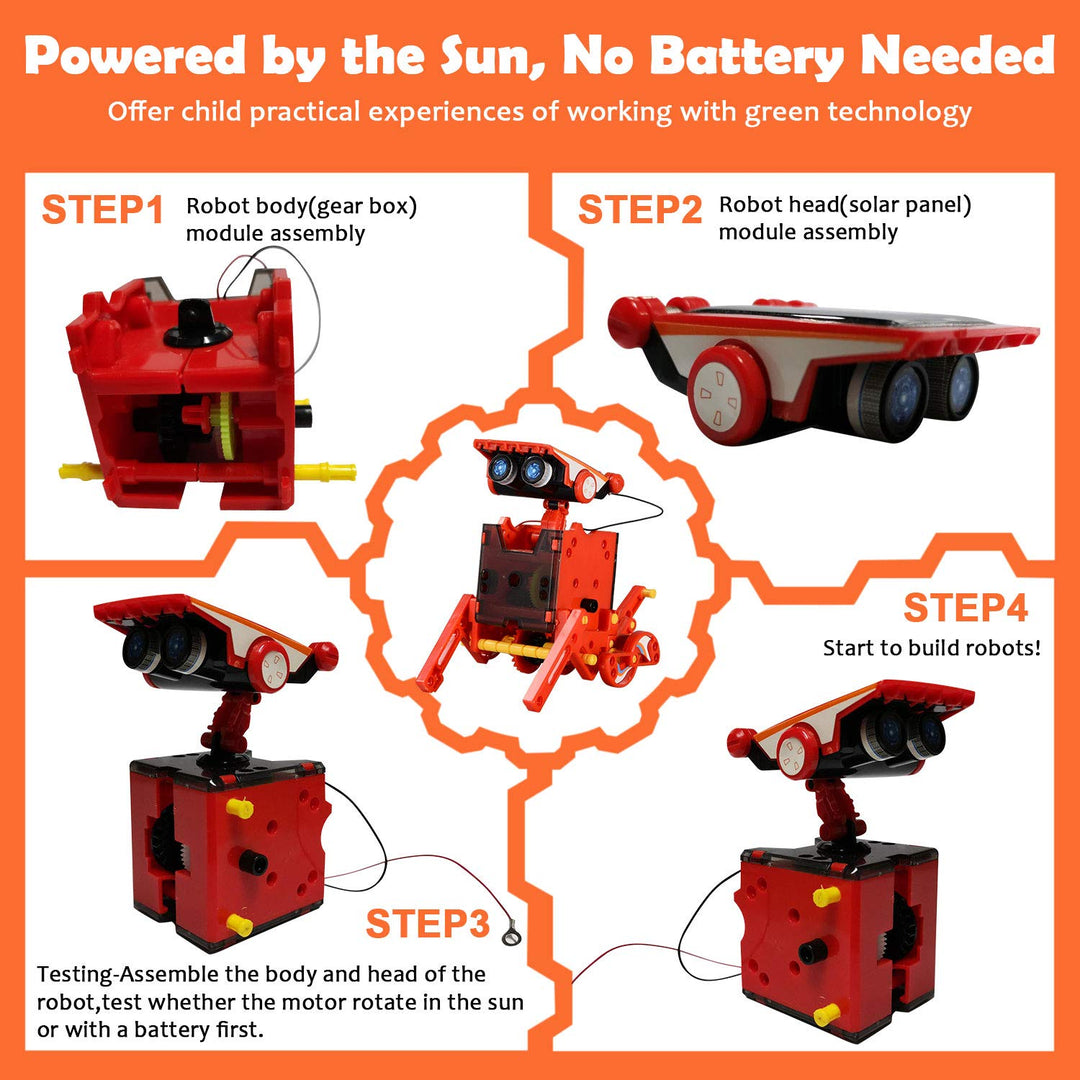 Powered by the Sun, No Battery Needed
Offer child practical experiences of working with green technology

STEP1 Robot body(gear box) module assembly

STEP2 Robot head(solar panel) module assembly

STEP4
Start to build robots!

STEP3
Testing-Assemble the body and head of the robot,test whether the motor rotate in the sun or with a battery first.