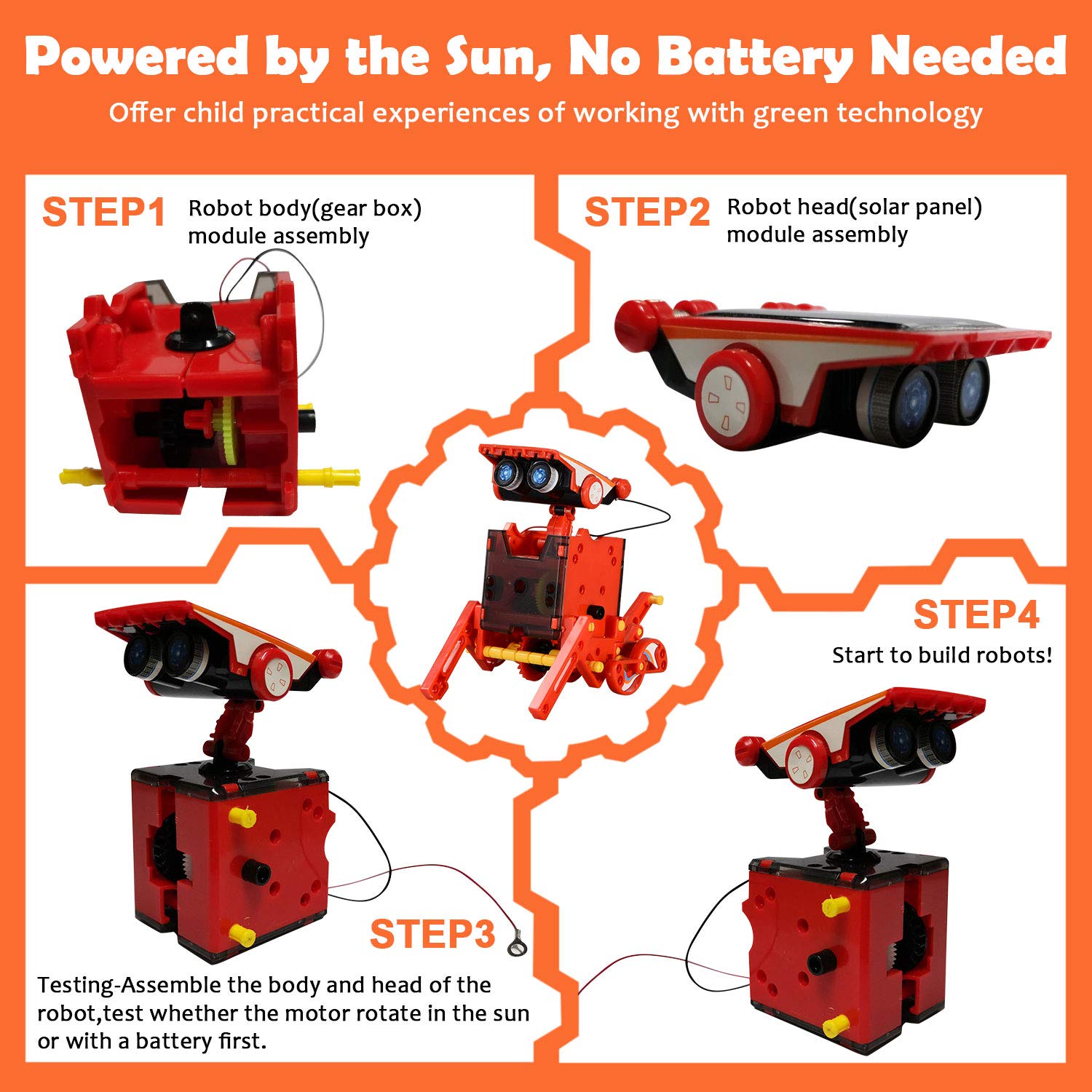 Powered by the Sun, No Battery Needed
Offer child practical experiences of working with green technology

STEP1 Robot body(gear box) module assembly

STEP2 Robot head(solar panel) module assembly

STEP4
Start to build robots!

STEP3
Testing-Assemble the body and head of the robot,test whether the motor rotate in the sun or with a battery first.