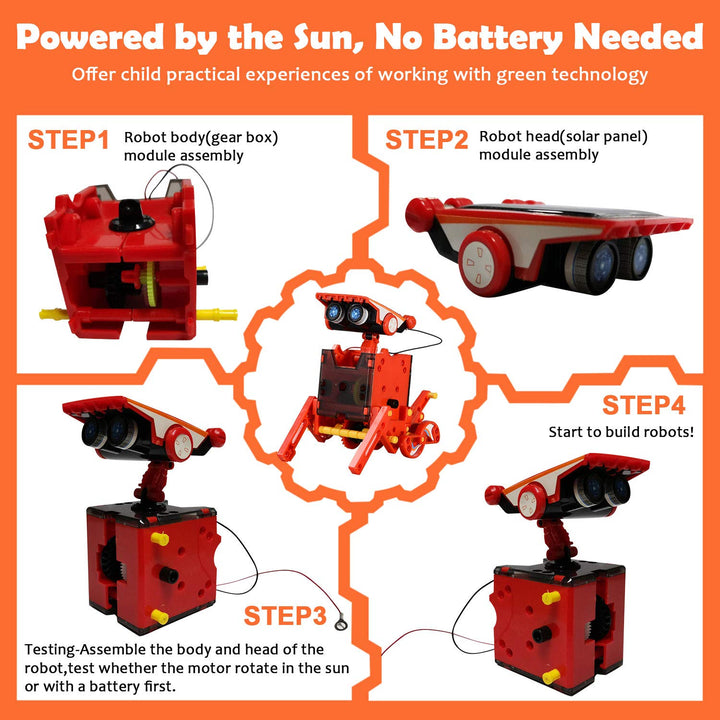 Powered by the Sun, No Battery Needed

Offer child practical experiences of working with green technology

STEP1 Robot body(gear box) module assembly

STEP2 Robot head(solar panel) module assembly

STEP4 Start to build robots!

STEP3

Testing-Assemble the body and head of the robot,test whether the motor rotate in the sun or with a battery first.