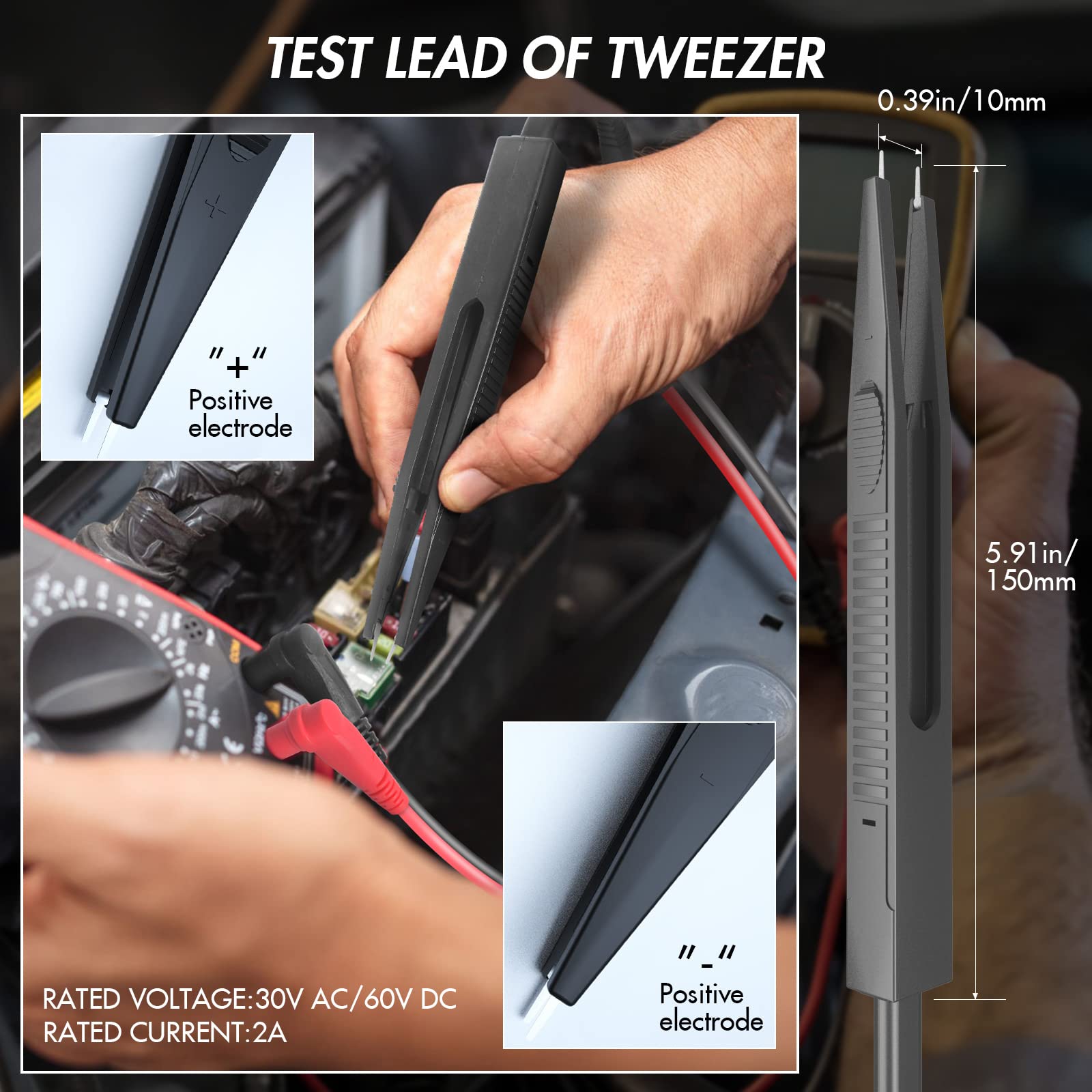 TEST LEAD OF TWEEZER

0.39in/10mm

"+"
Positive electrode

5.91in/ 150mm

"-"
Positive electrode

RATED VOLTAGE:30V AC/60V DC
RATED CURRENT:2A