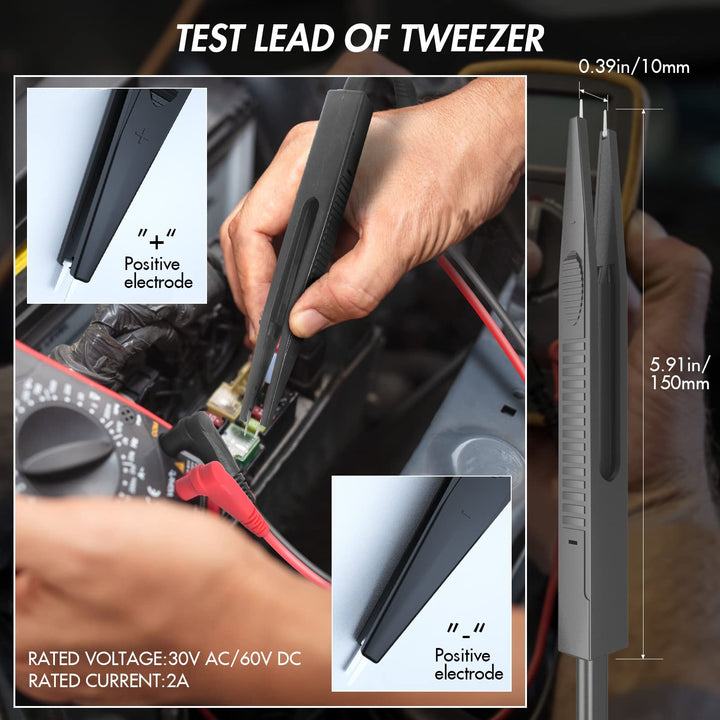 TEST LEAD OF TWEEZER

0.39in/10mm

"+"
Positive
electrode

5.91in/
150mm

"-"
Positive
electrode

RATED VOLTAGE:30V AC/60V DC
RATED CURRENT:2A