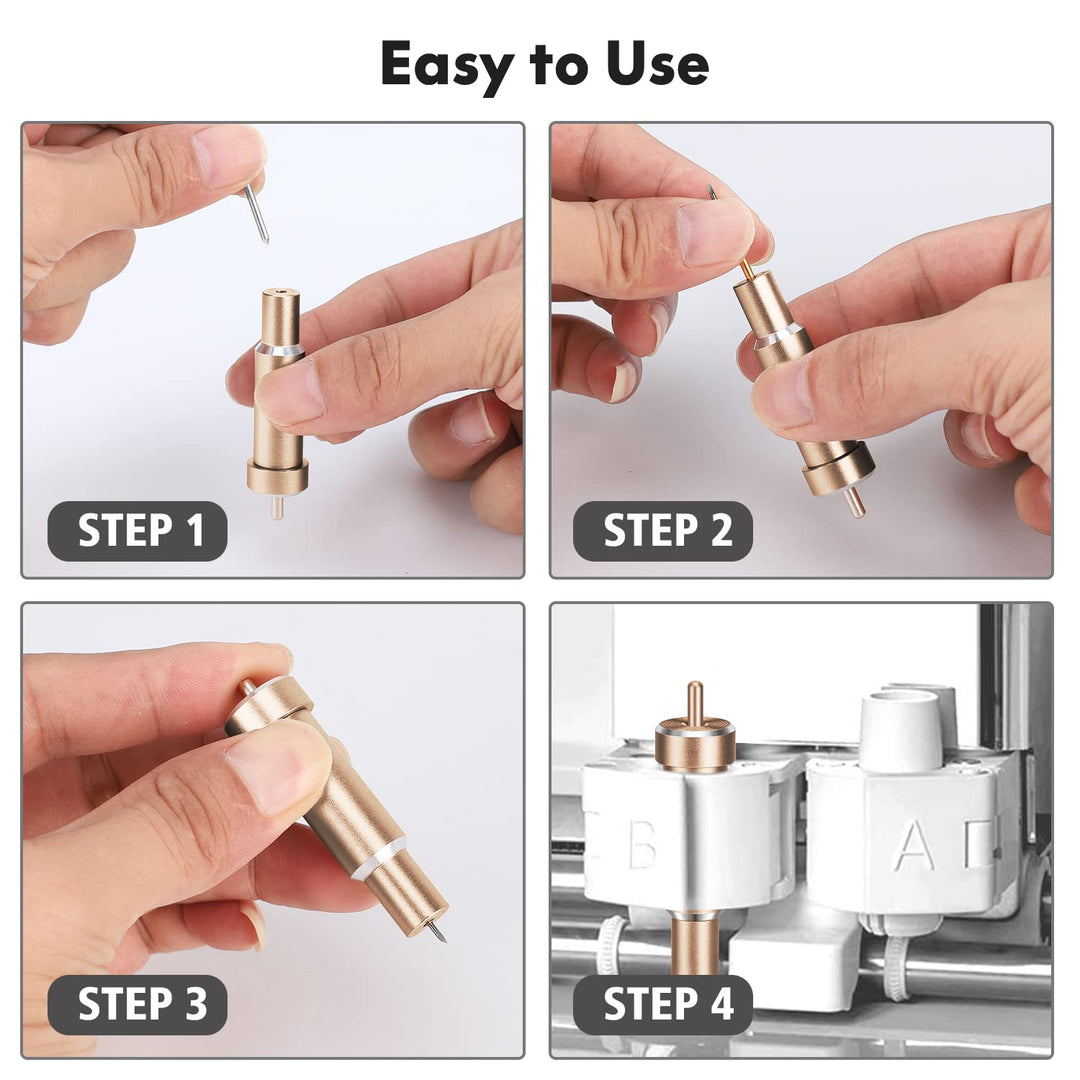 Easy to Use

STEP 1

STEP 2

STEP 3

B

A

STEP 4