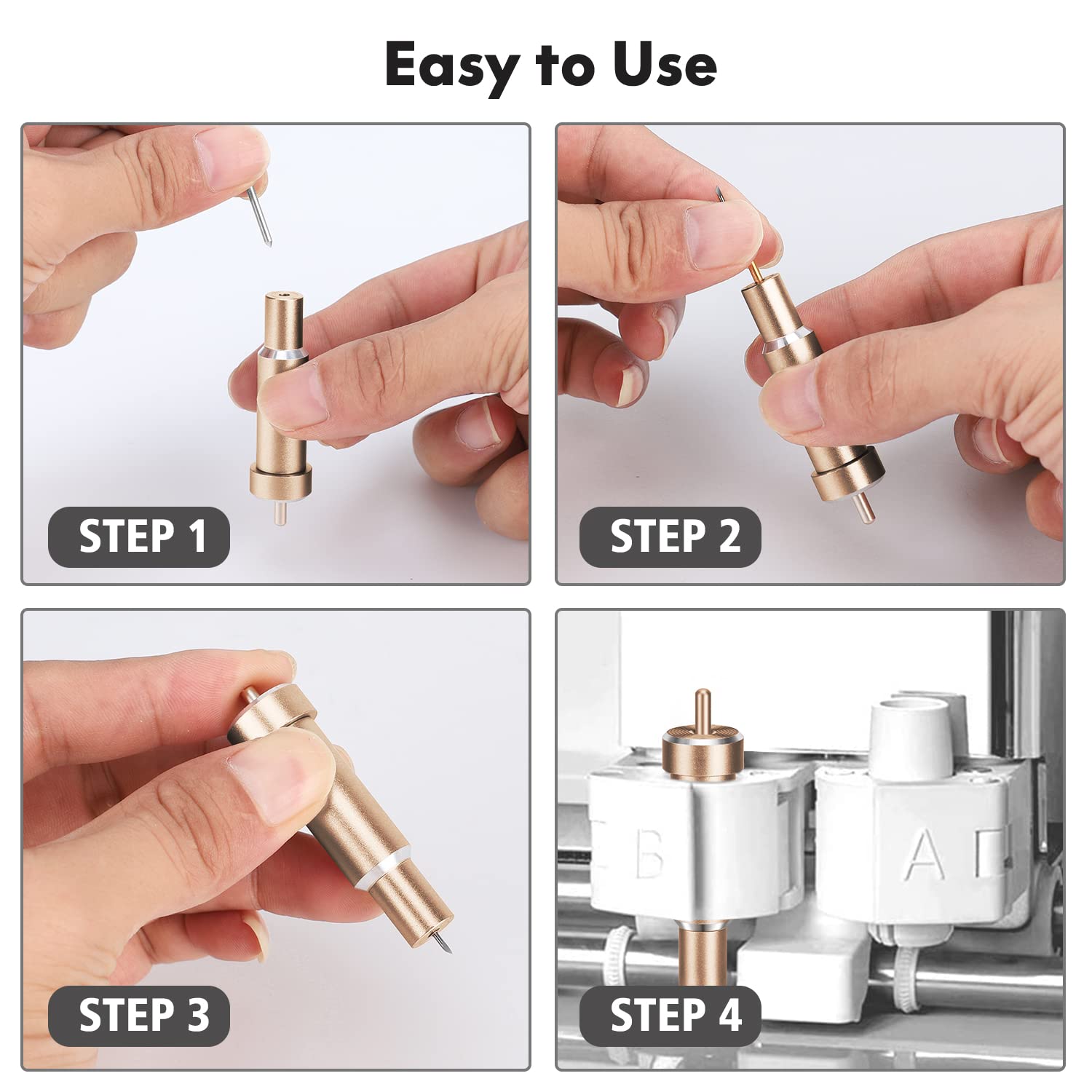 Easy to Use

STEP 1

STEP 2

STEP 3

B

A

STEP 4