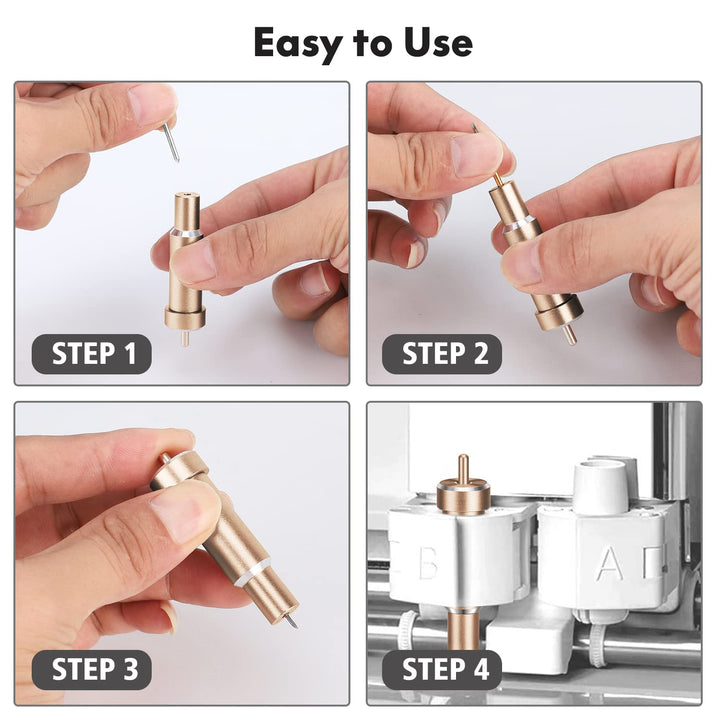 Easy to Use

STEP 1

STEP 2

STEP 3

B

A

STEP 4