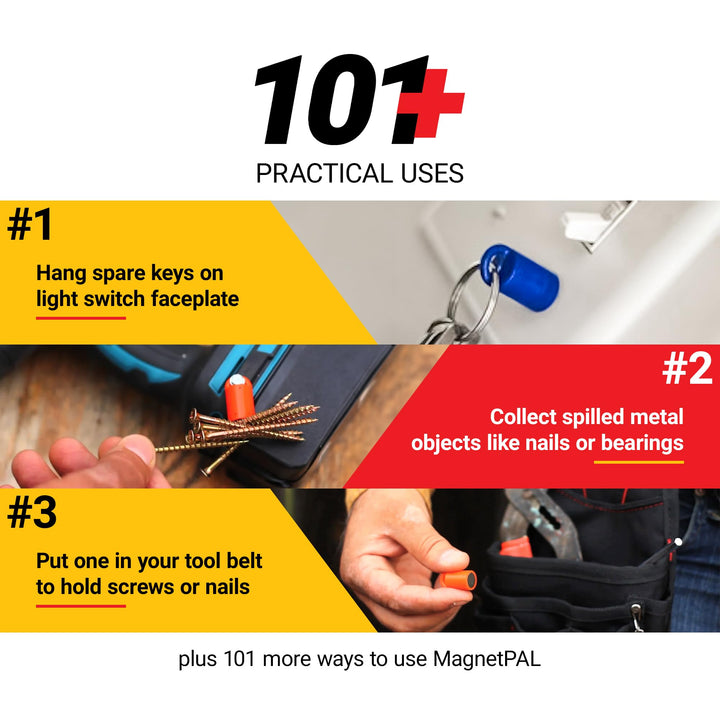 101+

PRACTICAL USES

#1

Hang spare keys on light switch faceplate

#2

Collect spilled metal objects like nails or bearings

#3

Put one in your tool belt to hold screws or nails

plus 101 more ways to use MagnetPAL