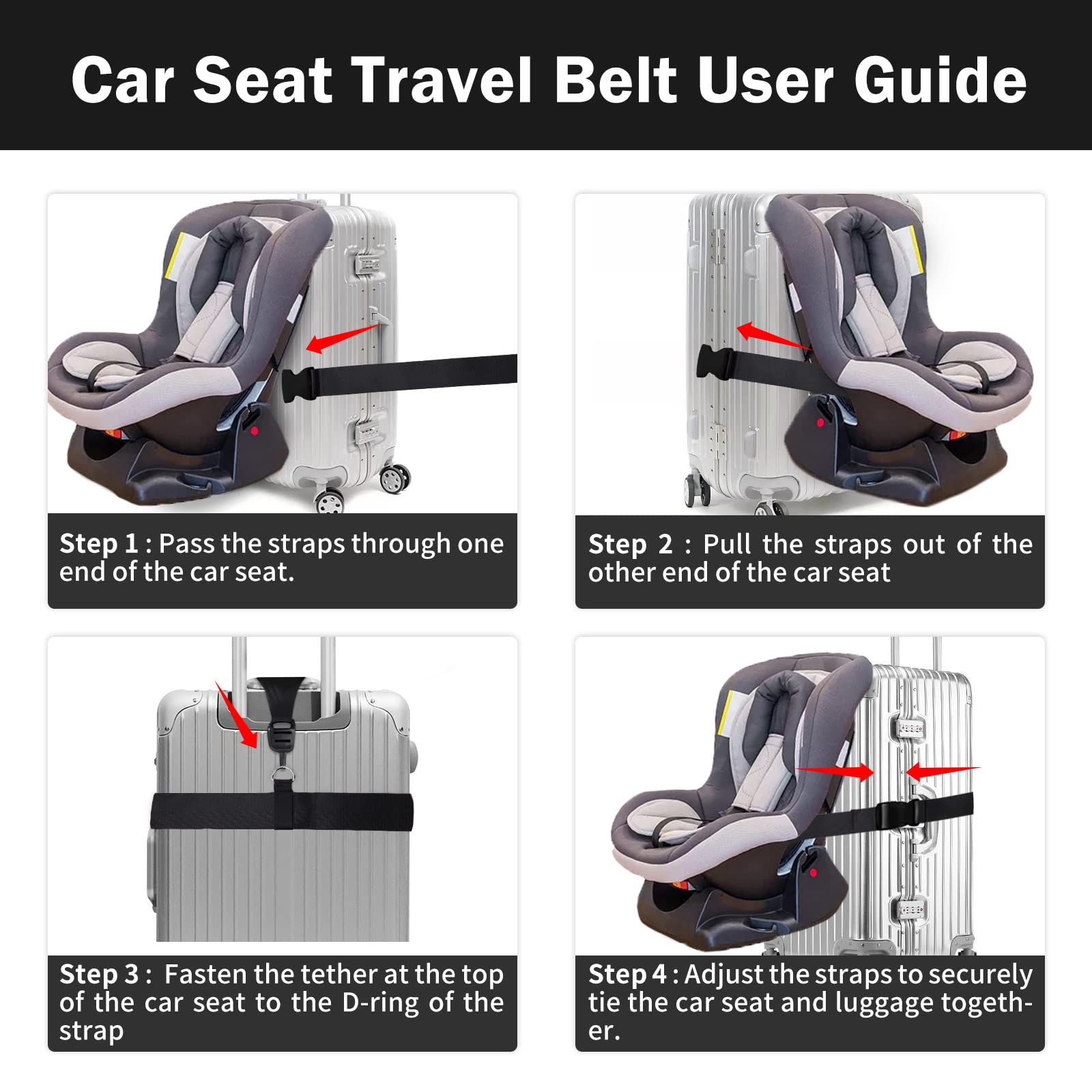 Car Seat Travel Belt User Guide

Step 1 : Pass the straps through one end of the car seat.

Step 2 : Pull the straps out of the other end of the car seat

Step 3 : Fasten the tether at the top of the car seat to the D-ring of the strap

Step 4 : Adjust the straps to securely tie the car seat and luggage together.