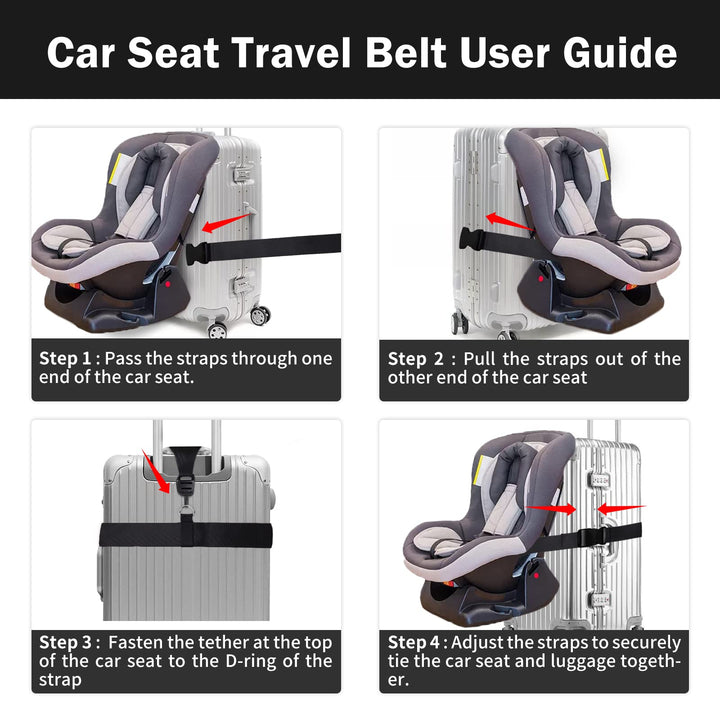 Car Seat Travel Belt User Guide

Step 1 : Pass the straps through one end of the car seat.

Step 2 : Pull the straps out of the other end of the car seat

Step 3 : Fasten the tether at the top of the car seat to the D-ring of the strap

Step 4 : Adjust the straps to securely tie the car seat and luggage together.