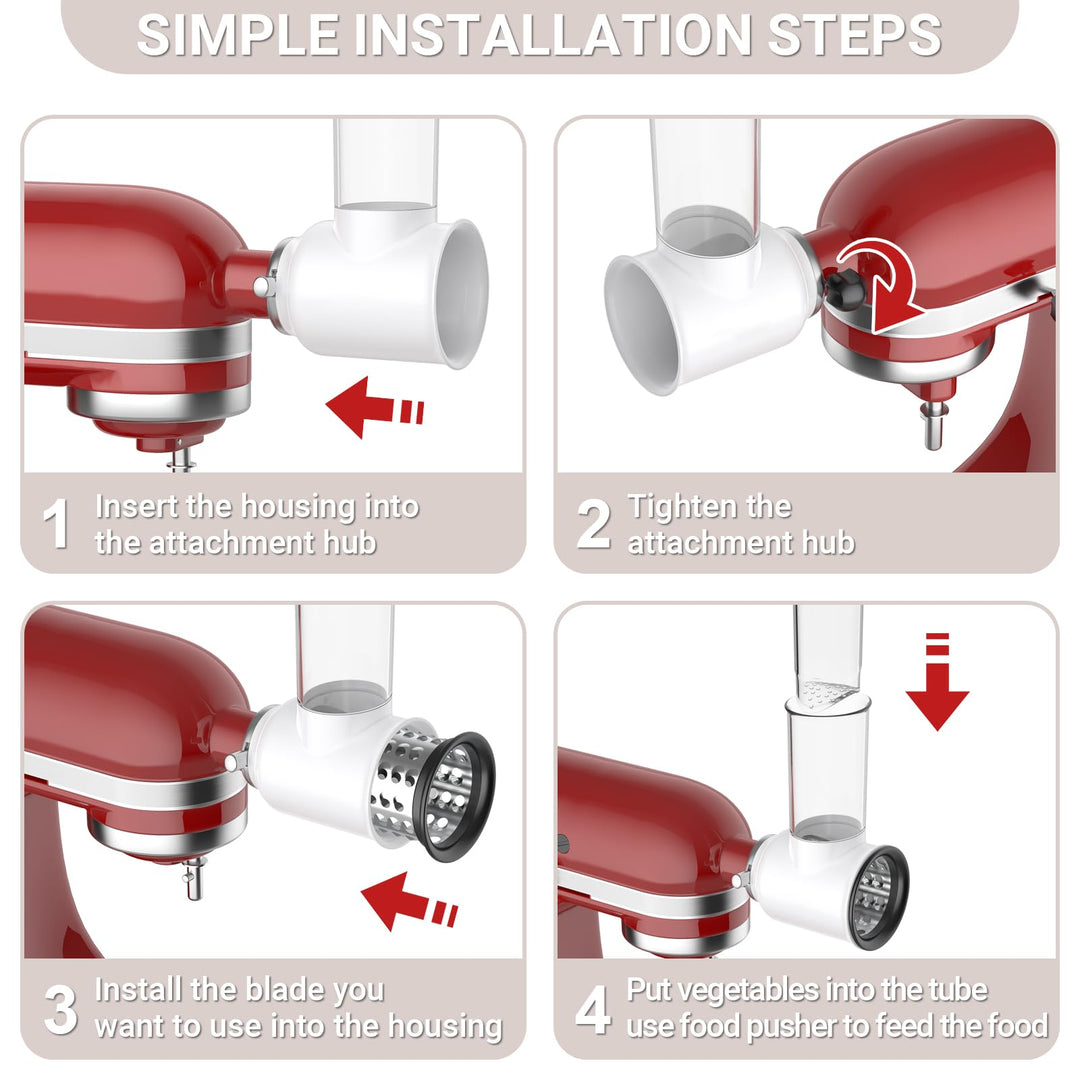 SIMPLE INSTALLATION STEPS

1 Insert the housing into the attachment hub

2 Tighten the attachment hub

3 Install the blade you want to use into the housing

4 Put vegetables into the tube use food pusher to feed the food