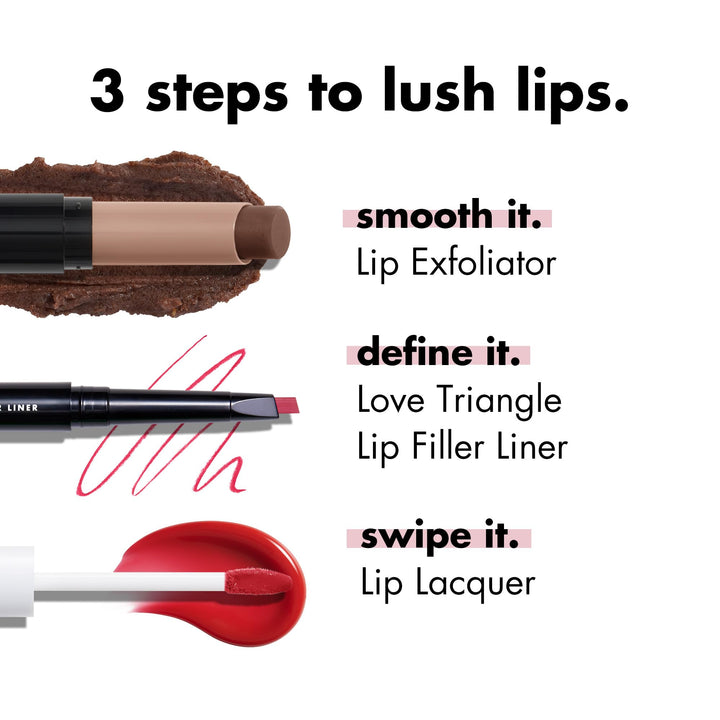 3 steps to lush lips.

smooth it.
Lip Exfoliator

LINER

define it.
Love Triangle Lip Filler Liner

swipe it.
Lip Lacquer