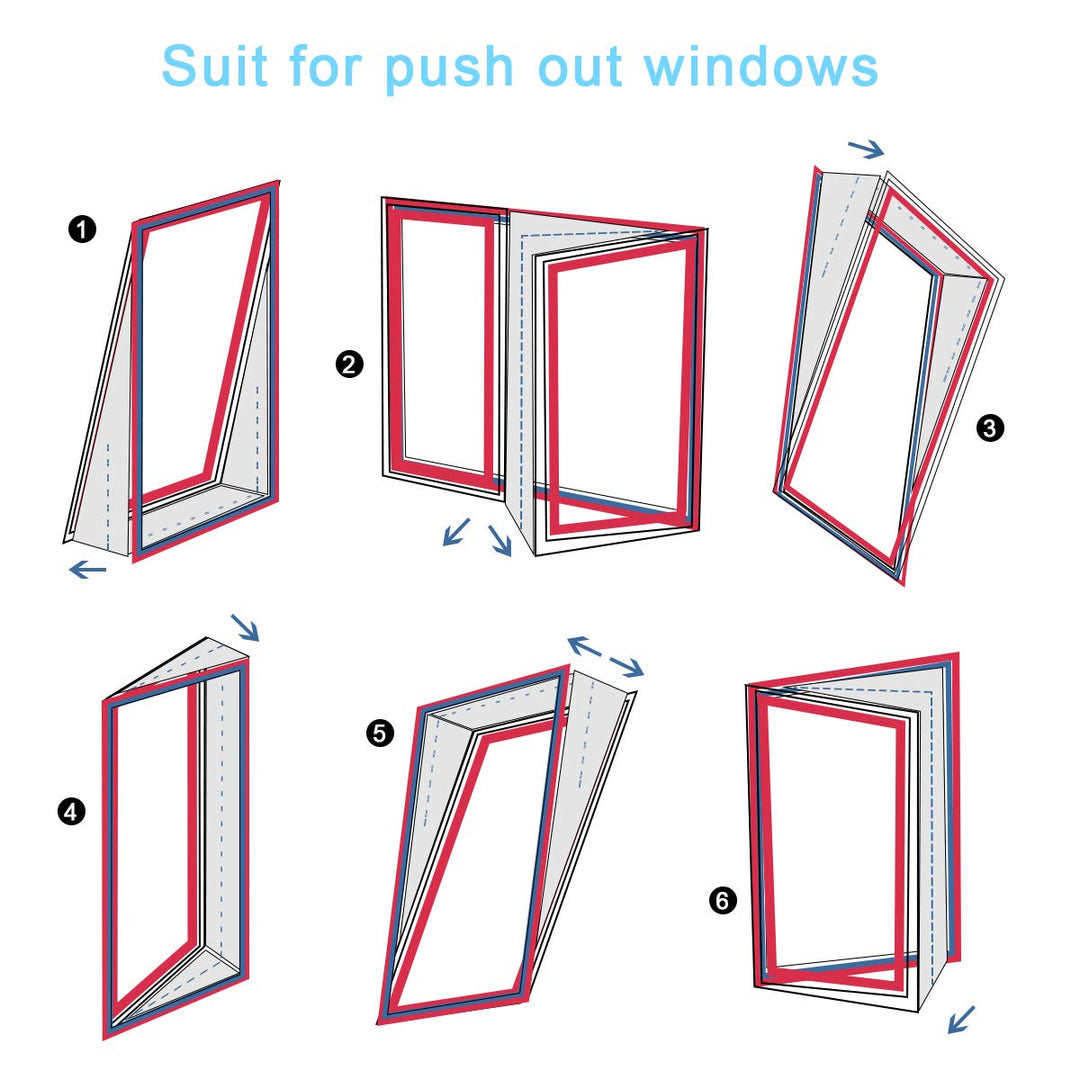 Suit for push out windows

1

2

3

4

5

6