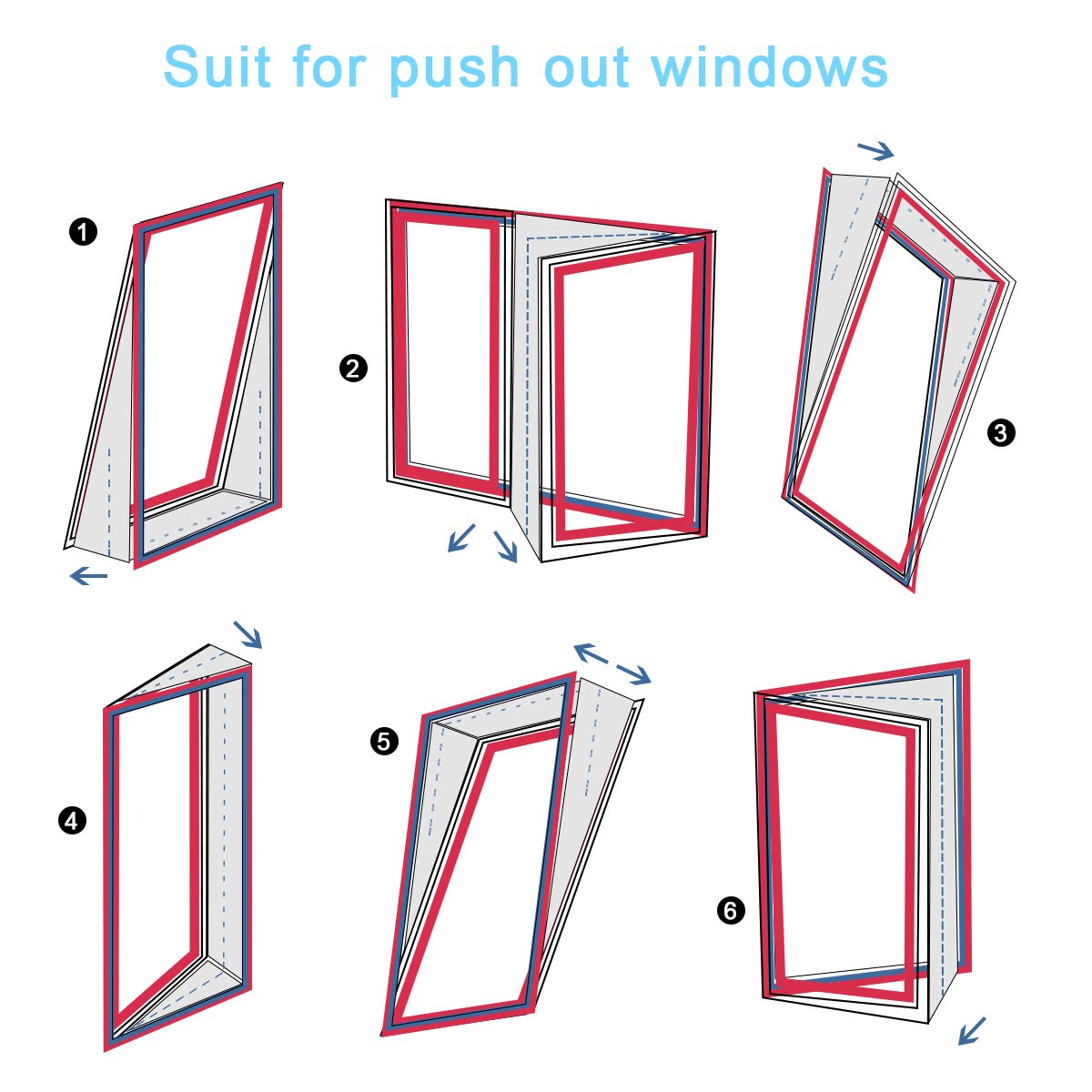 Suit for push out windows

1

2

3

4

5

6