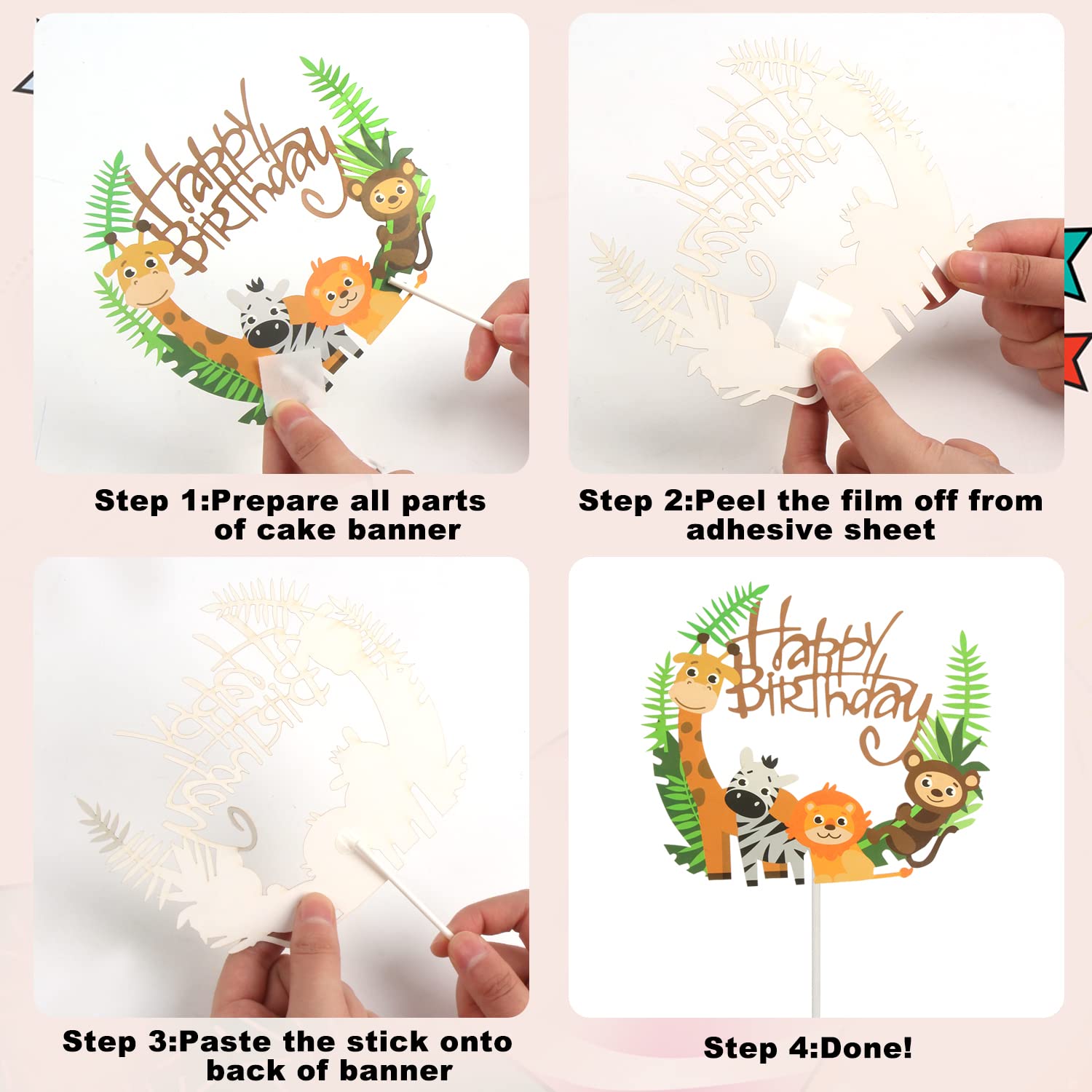 Happy Birthday

Step 1:Prepare all parts of cake banner

Step 2:Peel the film off from adhesive sheet

Step 3:Paste the stick onto back of banner

Happy Birthday

Step 4:Done!