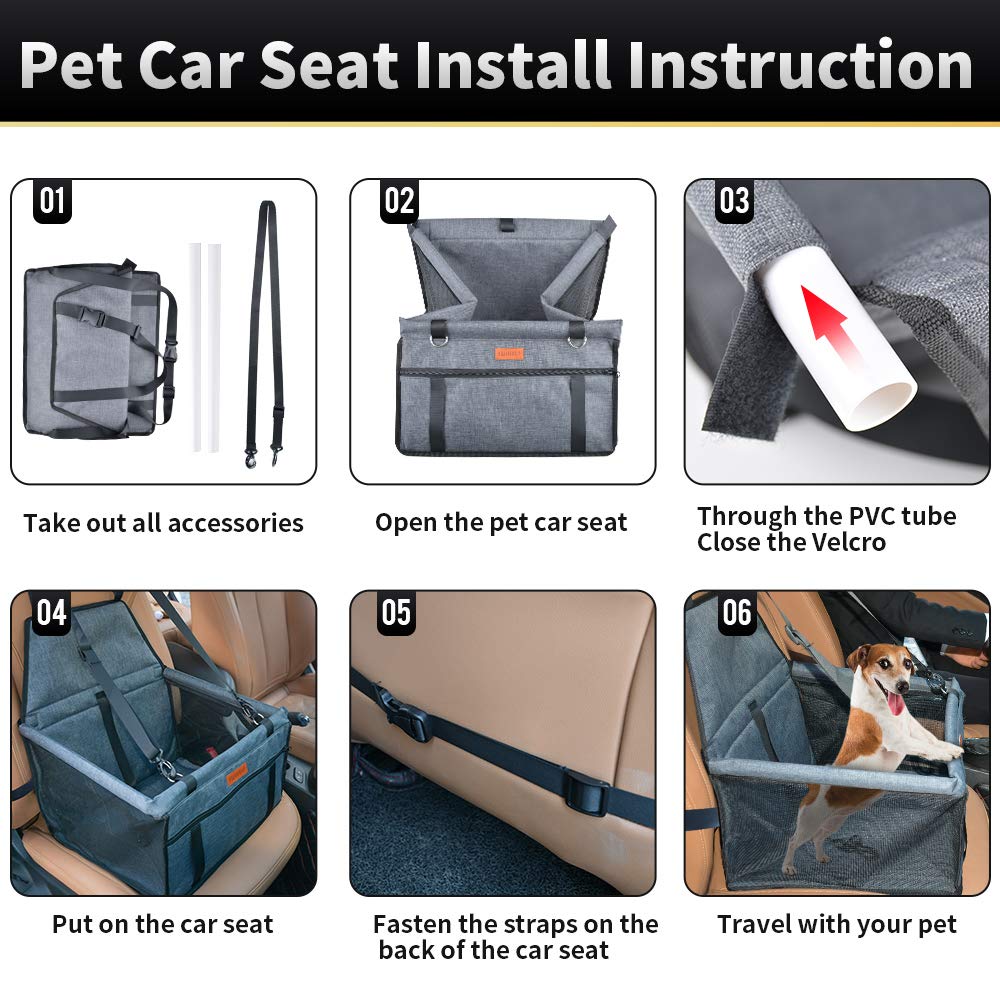 Pet Car Seat Install Instruction

01

Take out all accessories

02

Open the pet car seat

03

Through the PVC tube
Close the Velcro

04

Put on the car seat

05

Fasten the straps on the back of the car seat

06

Travel with your pet