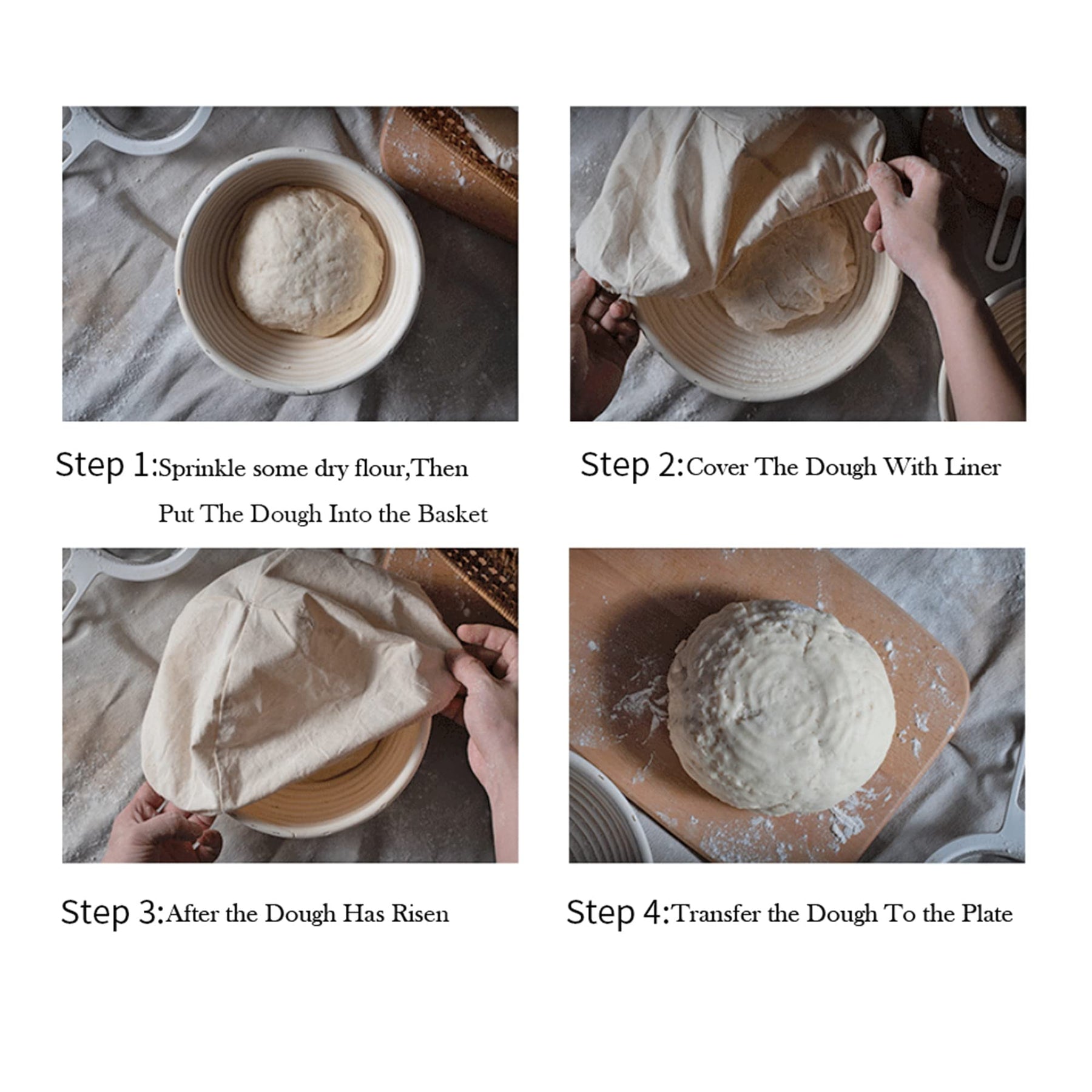 Step 1:Sprinkle some dry flour,Then Put The Dough Into the Basket

Step 2:Cover The Dough With Liner

Step 3:After the Dough Has Risen

Step 4:Transfer the Dough To the Plate