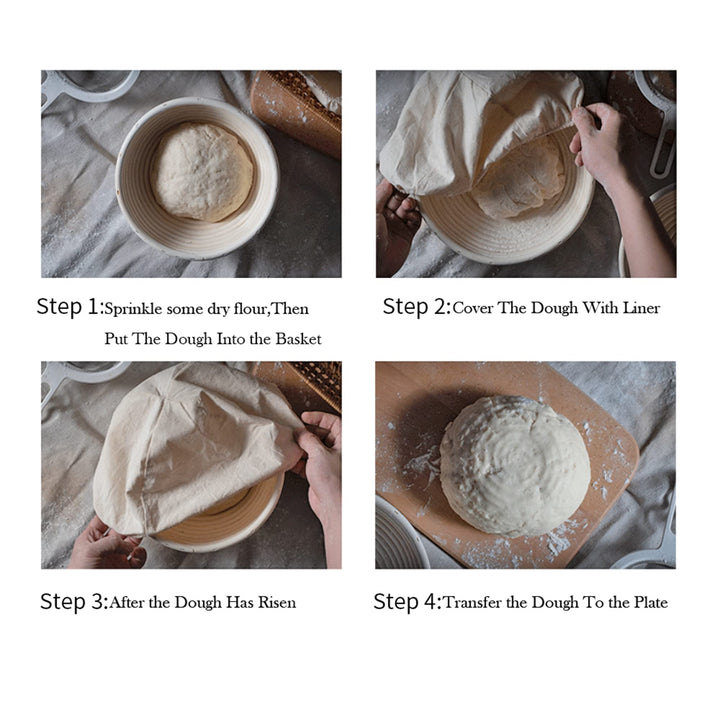 Step 1:Sprinkle some dry flour,Then Put The Dough Into the Basket

Step 2:Cover The Dough With Liner

Step 3:After the Dough Has Risen

Step 4:Transfer the Dough To the Plate