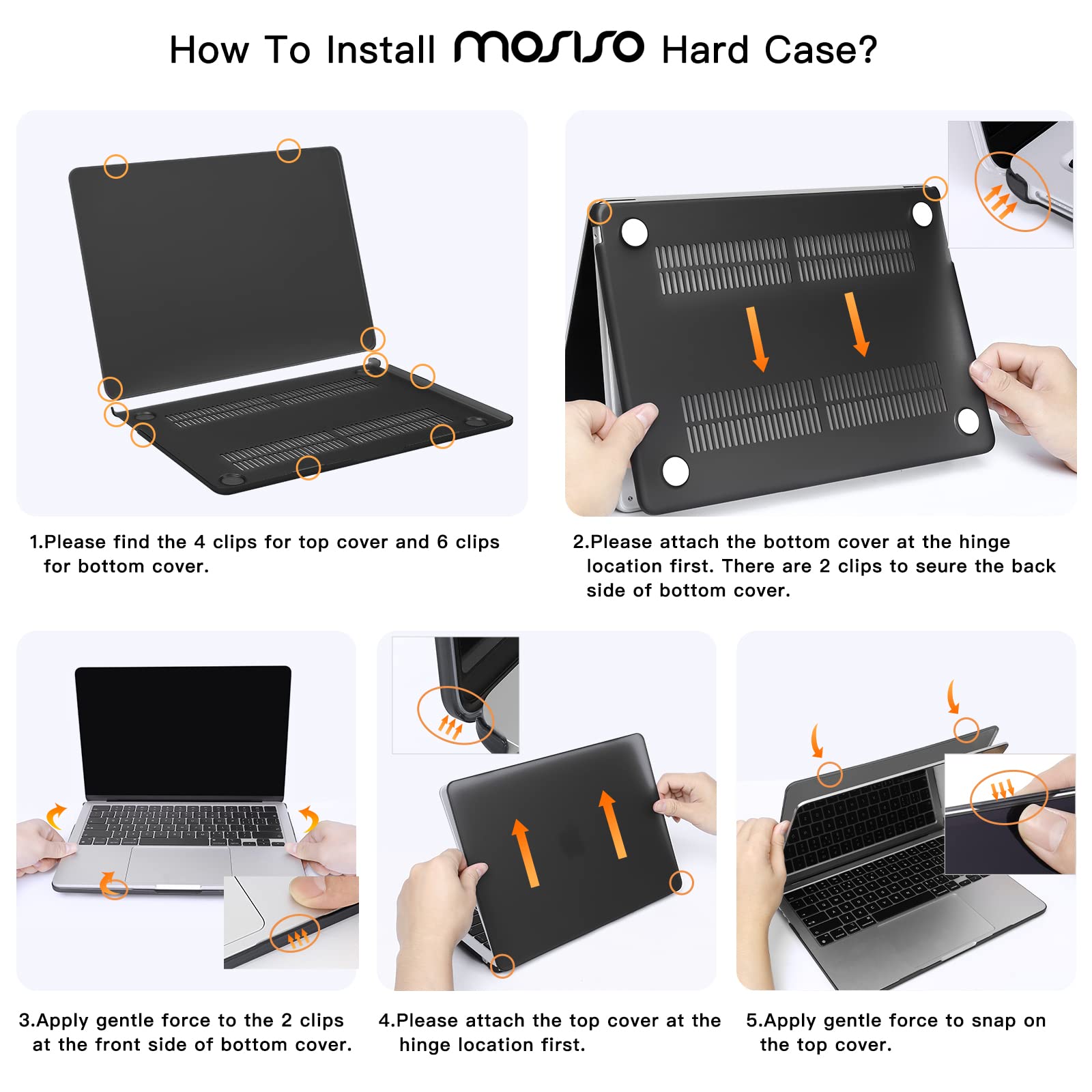 How To Install MOSISO Hard Case?

1.Please find the 4 clips for top cover and 6 clips for bottom cover.

2.Please attach the bottom cover at the hinge location first. There are 2 clips to seure the back side of bottom cover.

3.Apply gentle force to the 2 clips at the front side of bottom cover.

4.Please attach the top cover at the hinge location first.

5.Apply gentle force to snap on the top cover.