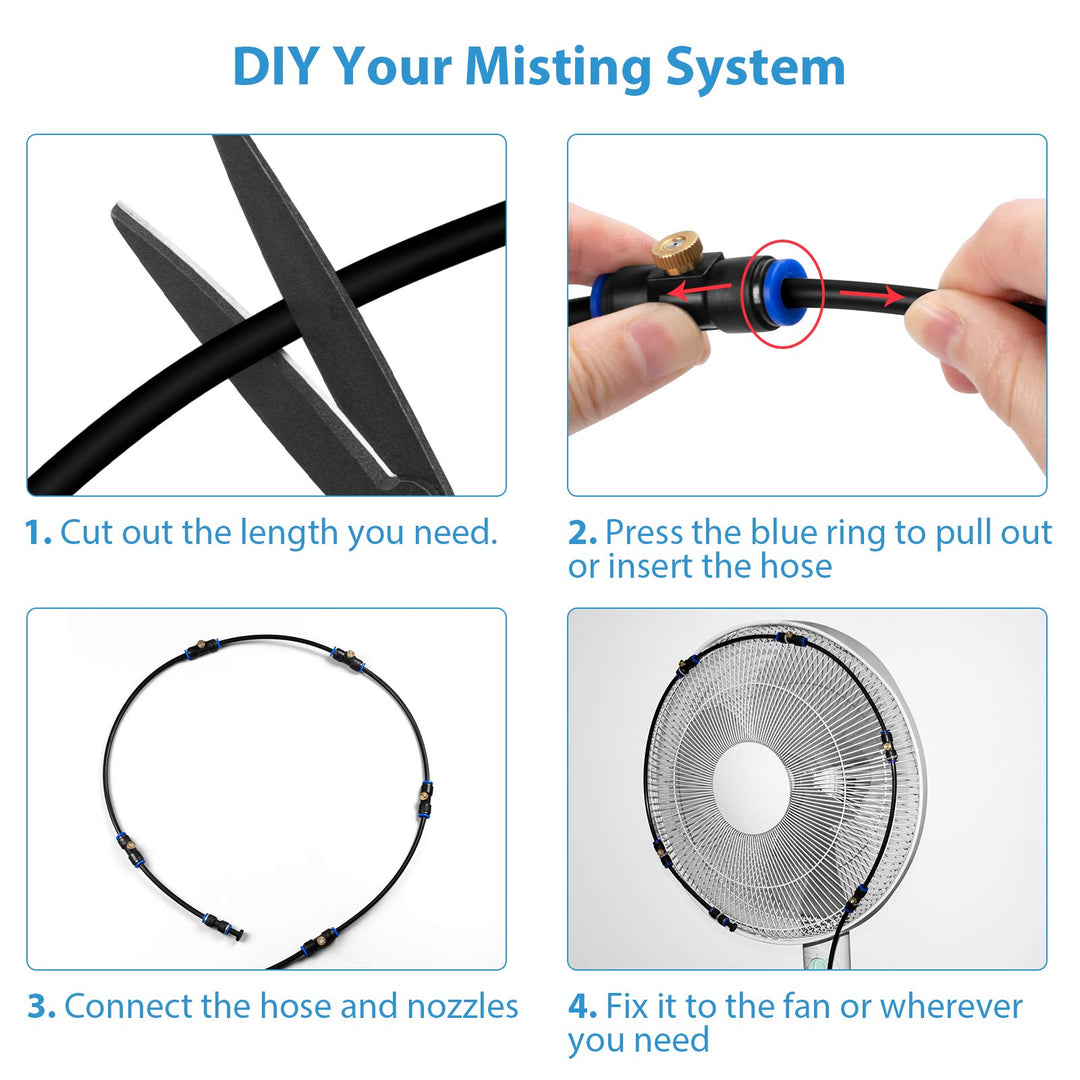 DIY Your Misting System

1. Cut out the length you need.

2. Press the blue ring to pull out or insert the hose

3. Connect the hose and nozzles

4. Fix it to the fan or wherever you need