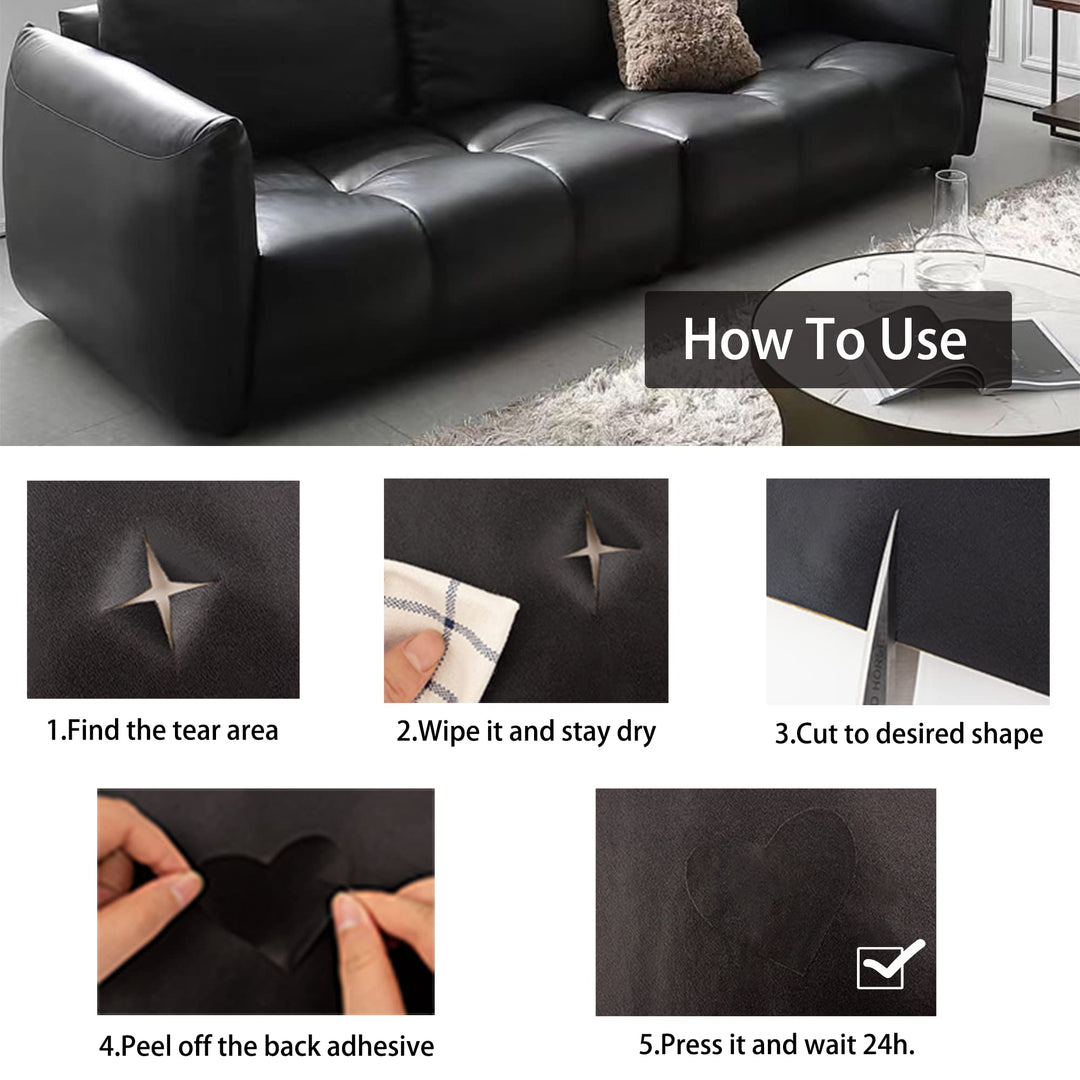 How To Use

1.Find the tear area

2.Wipe it and stay dry

3.Cut to desired shape

4.Peel off the back adhesive

5.Press it and wait 24h.