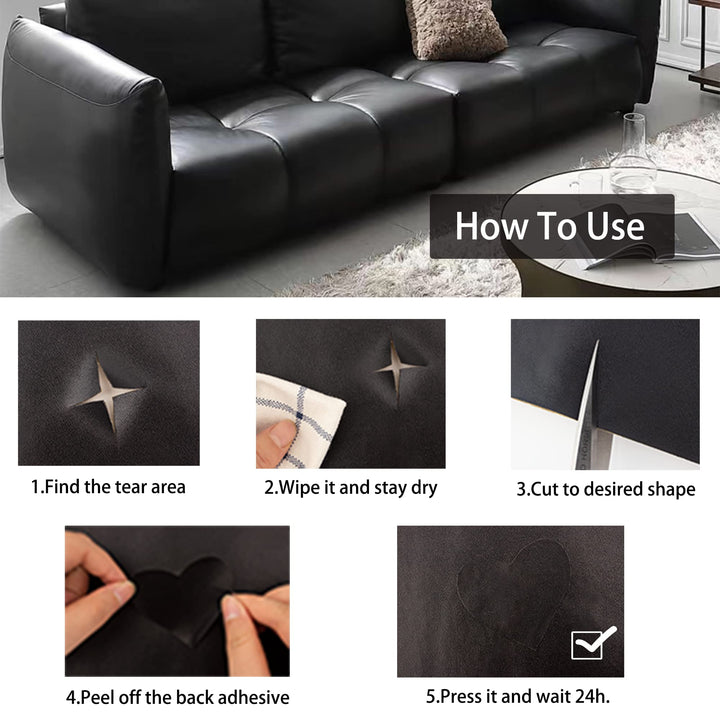 How To Use

1.Find the tear area

2.Wipe it and stay dry

3.Cut to desired shape

4.Peel off the back adhesive

5.Press it and wait 24h.