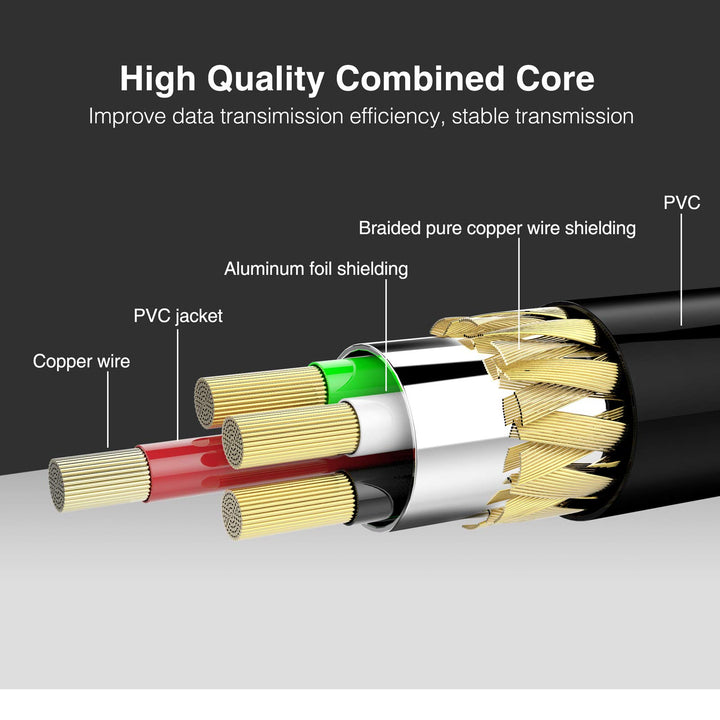 High Quality Combined Core
Improve data transimission efficiency, stable transmission

PVC

Braided pure copper wire shielding

Aluminum foil shielding

PVC jacket

Copper wire