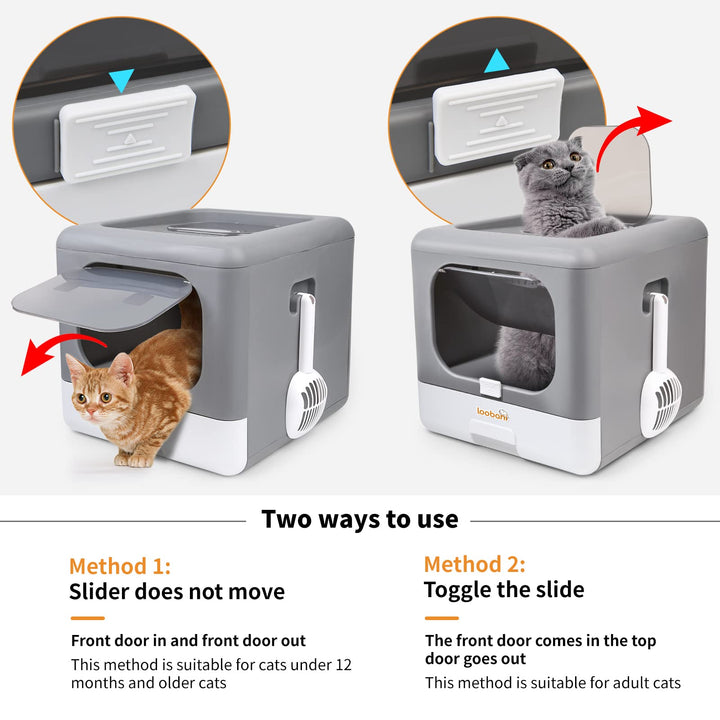 loobani

Two ways to use

Method 1:
Slider does not move

Front door in and front door out
This method is suitable for cats under 12 months and older cats

Method 2:
Toggle the slide

The front door comes in the top door goes out
This method is suitable for adult cats