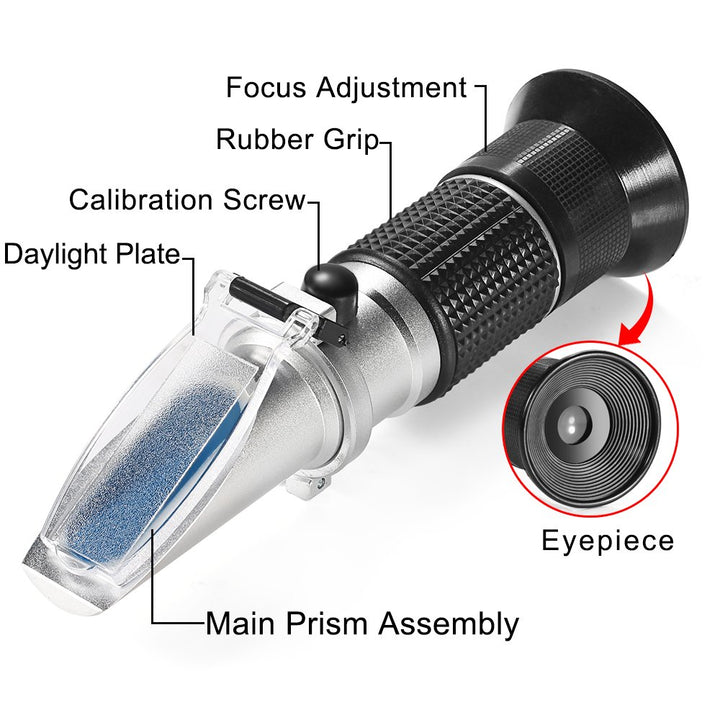 Focus Adjustment

Rubber Grip

Calibration Screw

Daylight Plate

Eyepiece

Main Prism Assembly