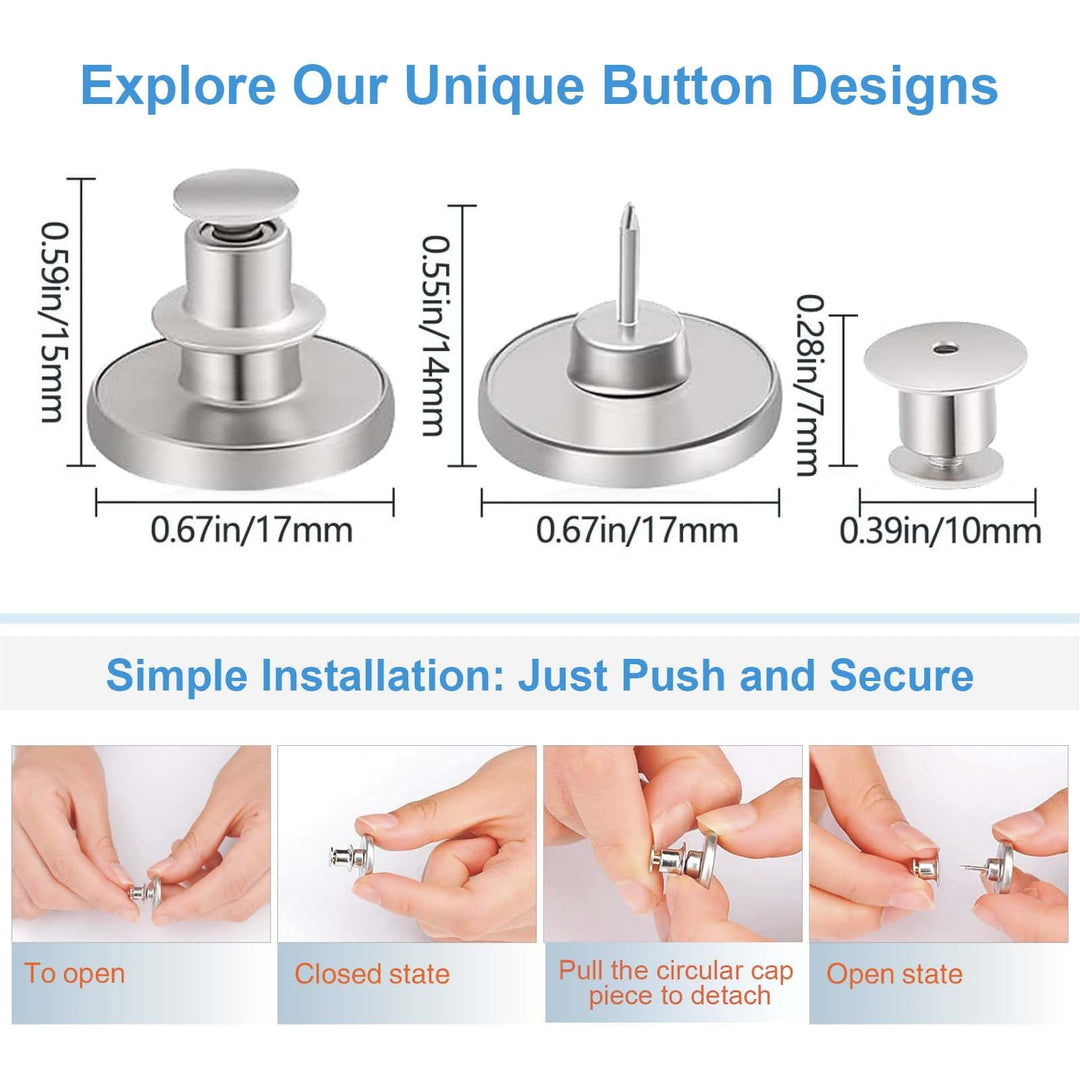 Explore Our Unique Button Designs

0.59in/15mm

0.67in/17mm

0.55in/14mm

0.67in/17mm

0.28in/7mm

0.39in/10mm

Simple Installation: Just Push and Secure

To open

Closed state

Pull the circular cap piece to detach

Open state