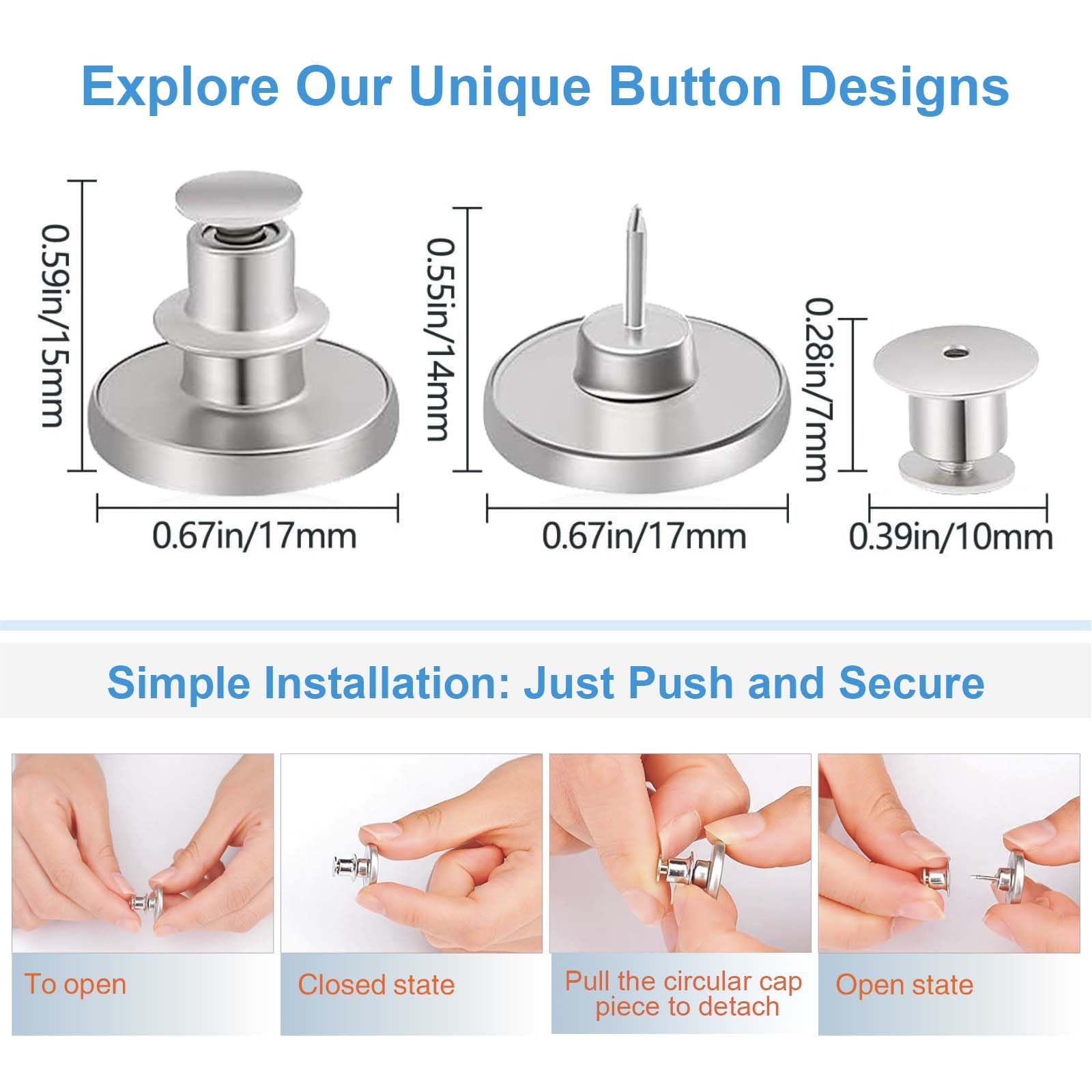 Explore Our Unique Button Designs

0.59in/15mm

0.67in/17mm

0.55in/14mm

0.67in/17mm

0.28in/7mm

0.39in/10mm

Simple Installation: Just Push and Secure

To open

Closed state

Pull the circular cap piece to detach

Open state