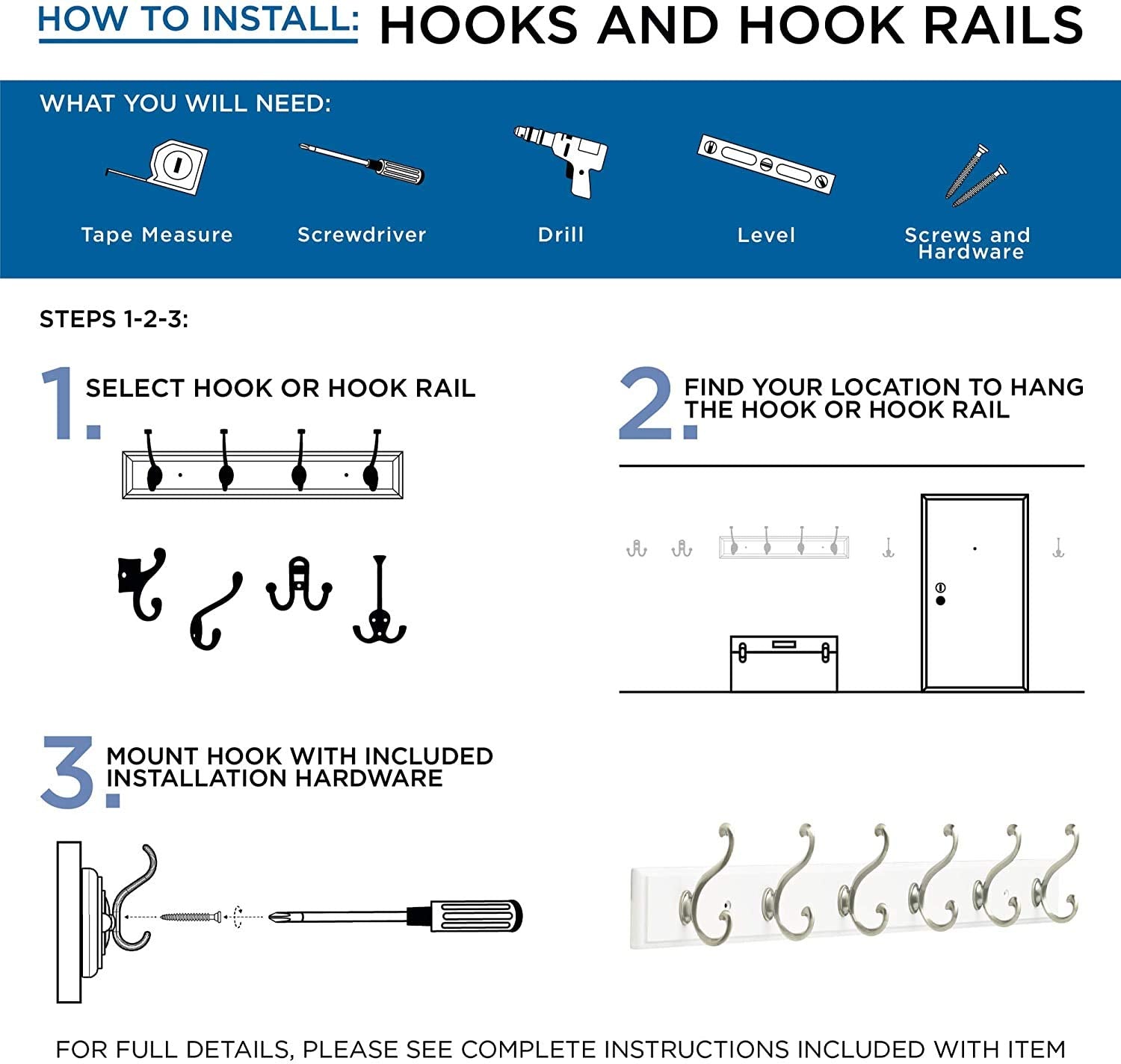 HOW TO INSTALL: HOOKS AND HOOK RAILS

WHAT YOU WILL NEED:

Tape Measure

Screwdriver

Drill

Level

Screws and Hardware

STEPS 1-2-3:

1. SELECT HOOK OR HOOK RAIL

2. FIND YOUR LOCATION TO HANG THE HOOK OR HOOK RAIL

3. MOUNT HOOK WITH INCLUDED INSTALLATION HARDWARE

FOR FULL DETAILS, PLEASE SEE COMPLETE INSTRUCTIONS INCLUDED WITH ITEM