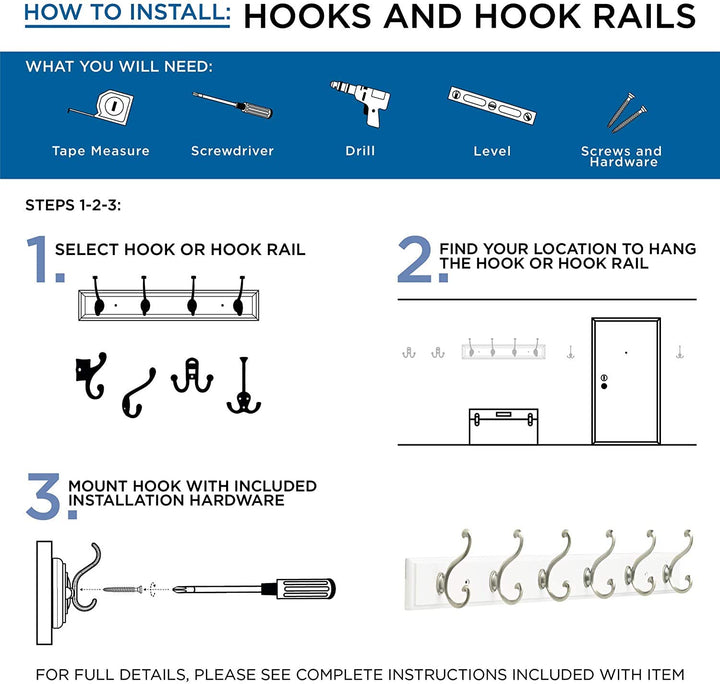 HOW TO INSTALL: HOOKS AND HOOK RAILS

WHAT YOU WILL NEED:

Tape Measure

Screwdriver

Drill

Level

Screws and Hardware

STEPS 1-2-3:

1. SELECT HOOK OR HOOK RAIL

2. FIND YOUR LOCATION TO HANG THE HOOK OR HOOK RAIL

3. MOUNT HOOK WITH INCLUDED INSTALLATION HARDWARE

FOR FULL DETAILS, PLEASE SEE COMPLETE INSTRUCTIONS INCLUDED WITH ITEM